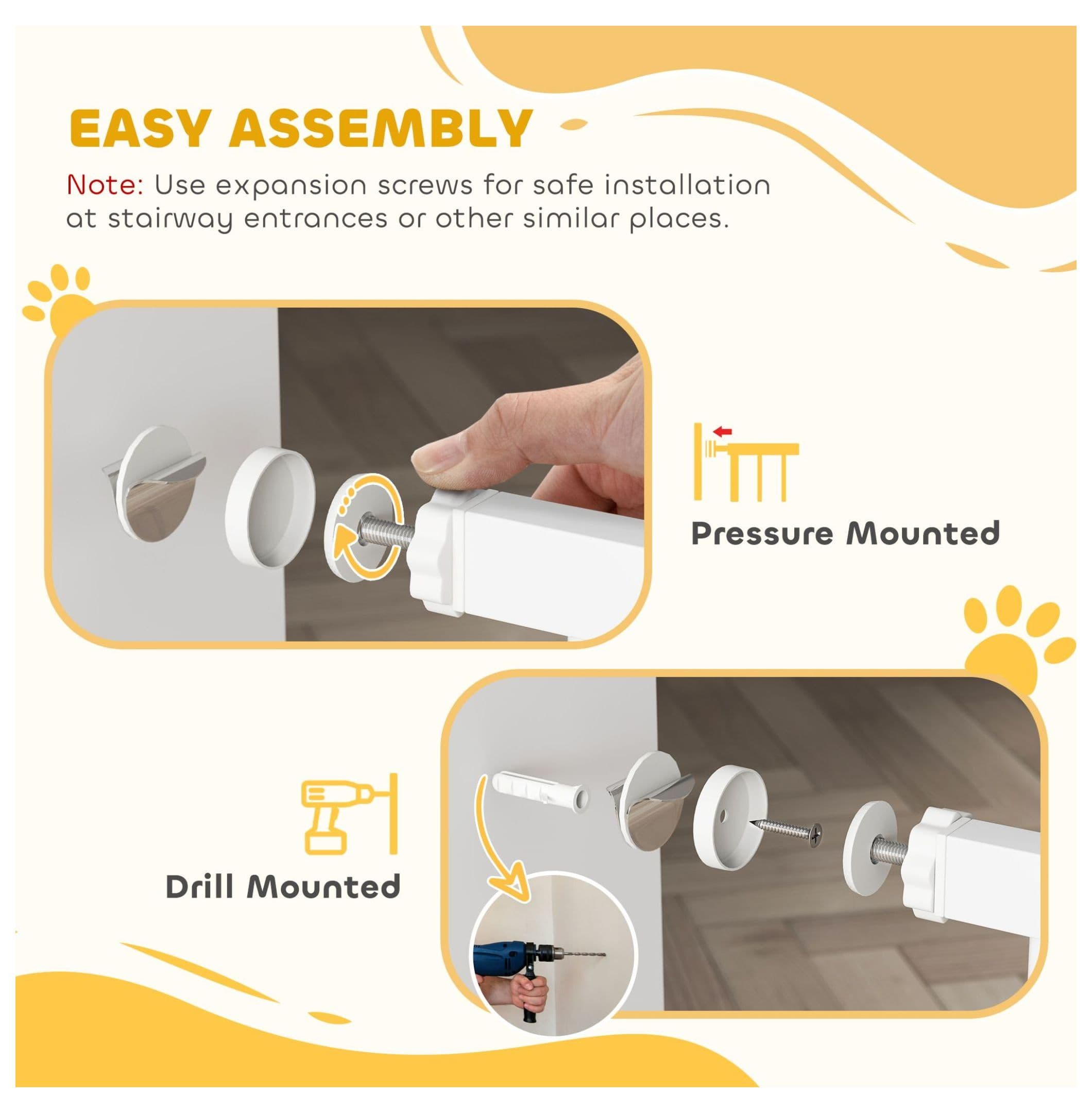 EASY ASSEMBLY

Note: Use expansion screws for safe installation at stairway entrances or other similar places.

Pressure Mounted

Drill Mounted