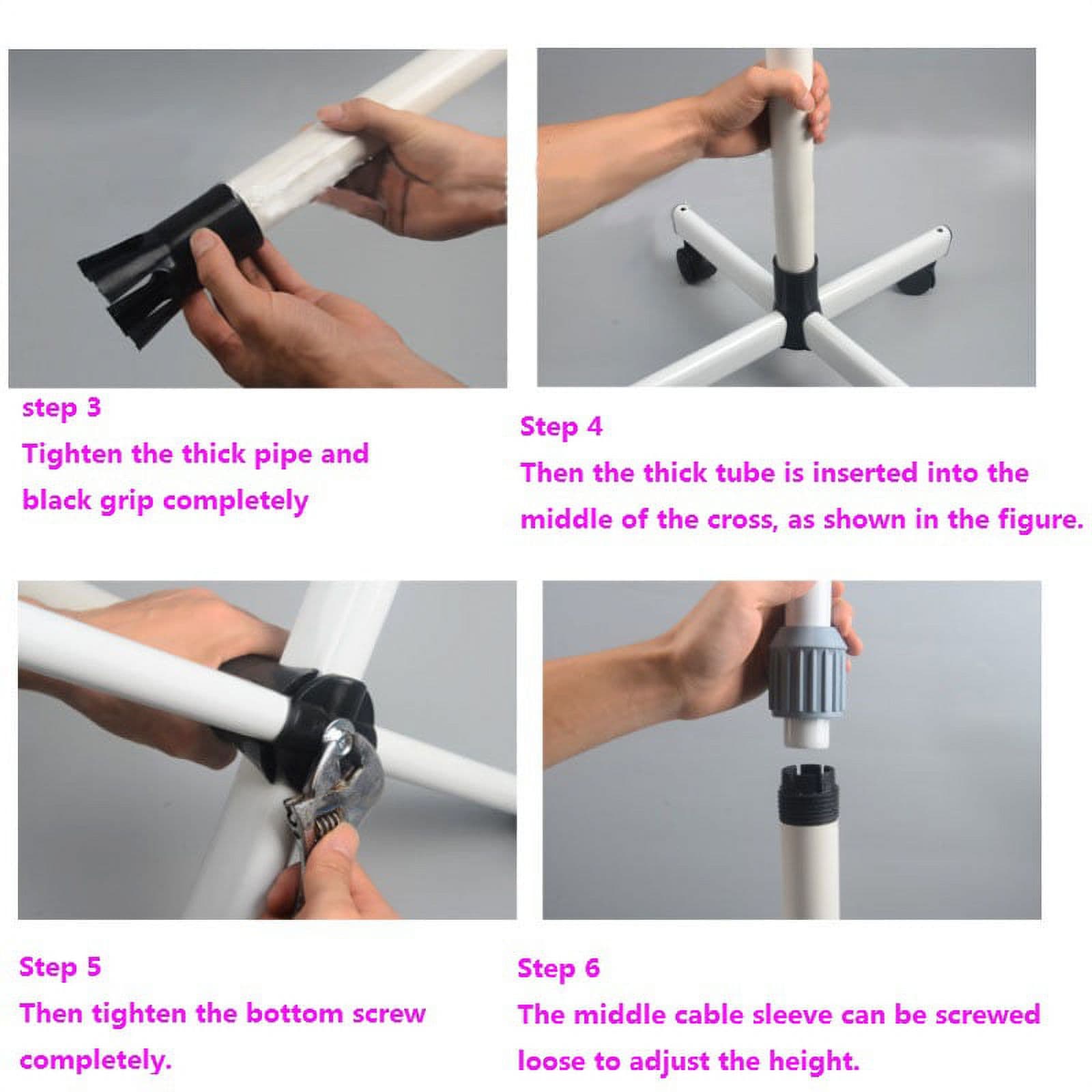 step 3
Tighten the thick pipe and black grip completely

Step 4
Then the thick tube is inserted into the middle of the cross, as shown in the figure.

Step 5
Then tighten the bottom screw completely.

Step 6
The middle cable sleeve can be screwed loose to adjust the height.