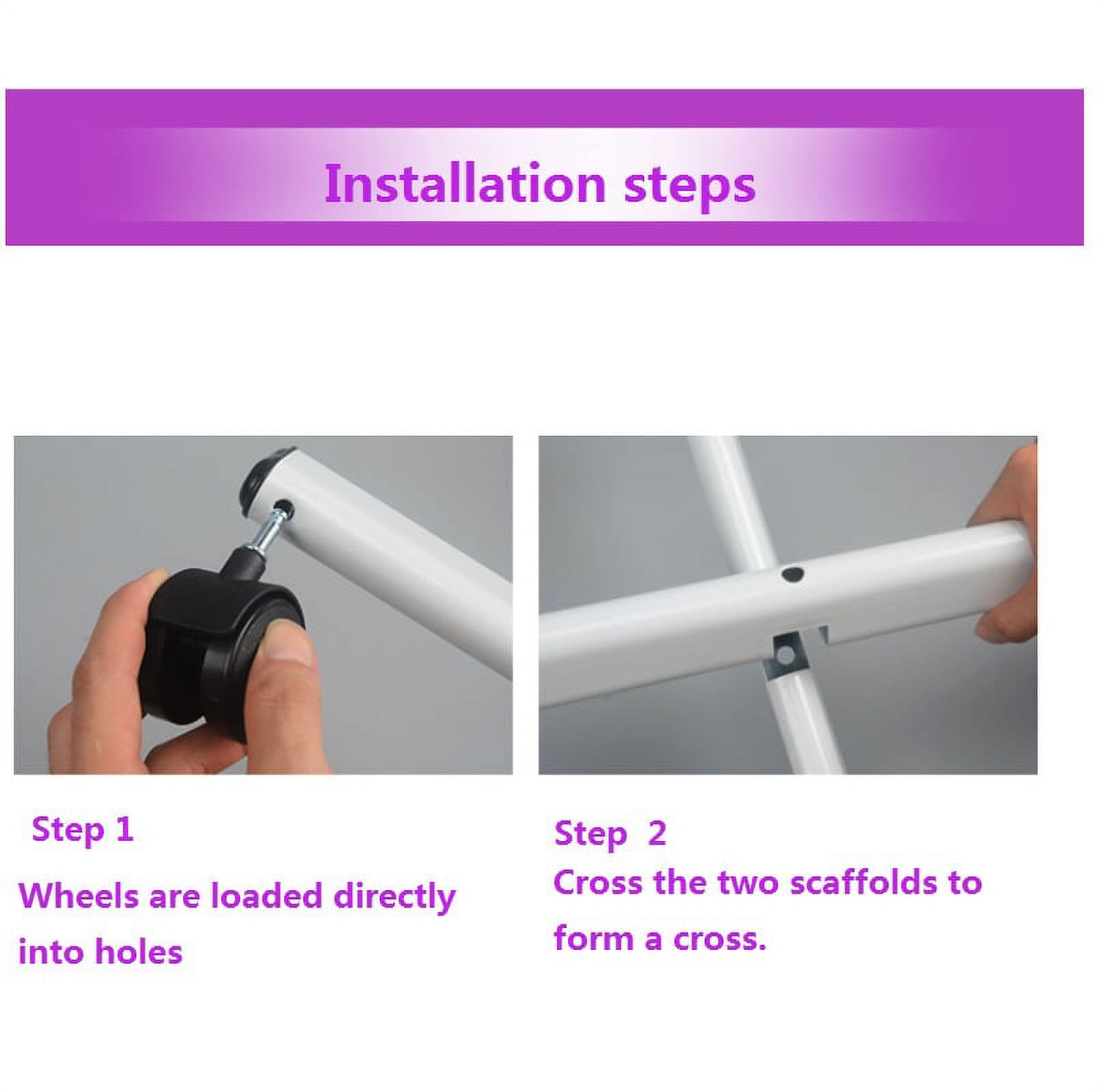 Installation steps

Step 1

Wheels are loaded directly into holes

Step 2

Cross the two scaffolds to form a cross.