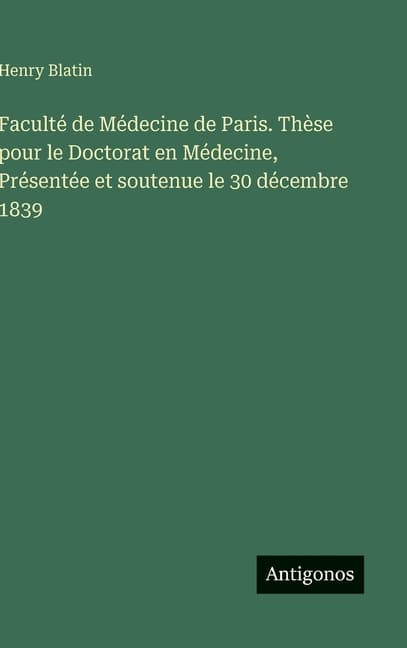 Henry Blatin

Faculté de Médecine de Paris. Thèse pour le Doctorat en Médecine, Présentée et soutenue le 30 décembre 1839

Antigonos