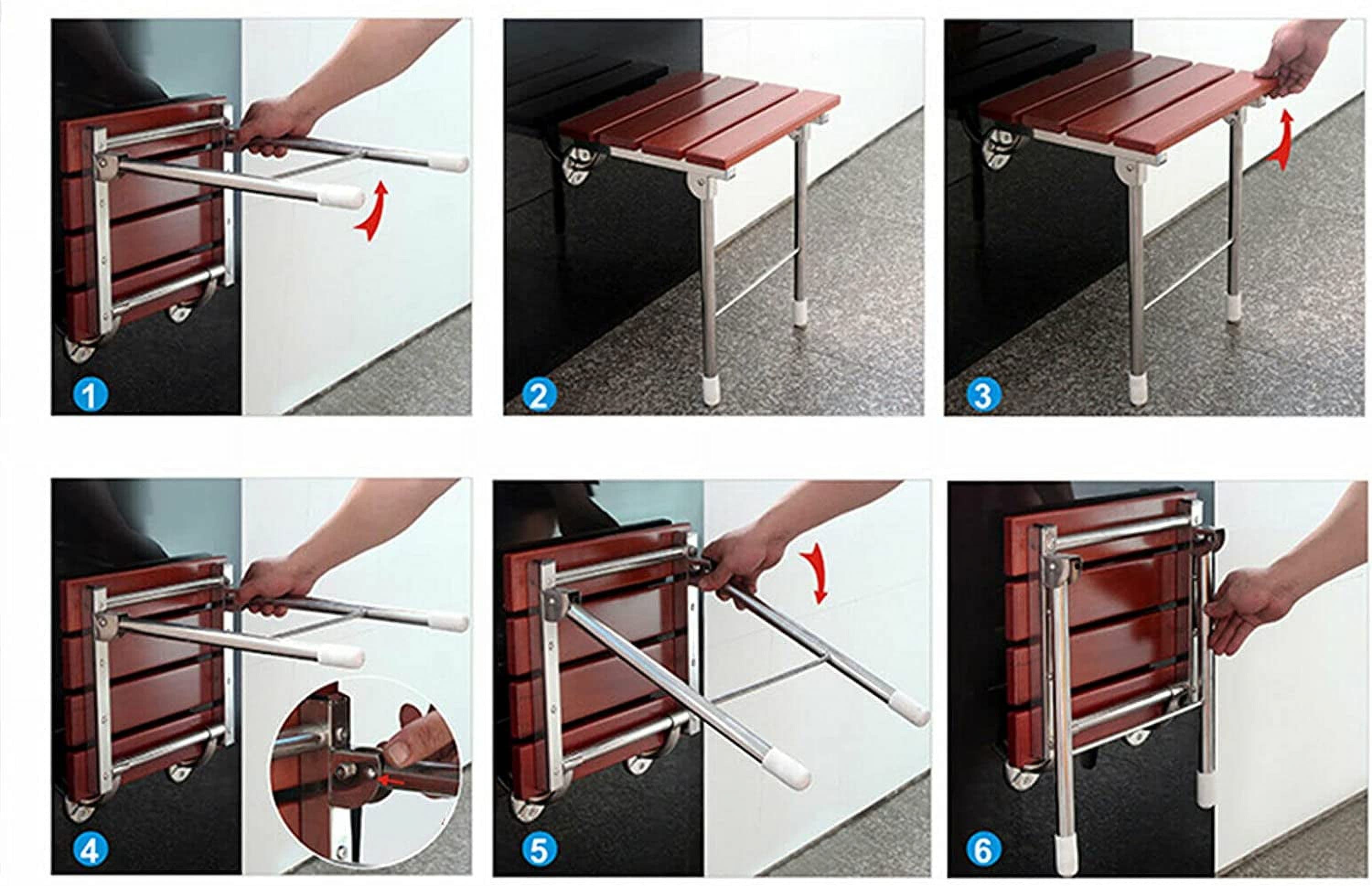 1
2
3
4
5
6