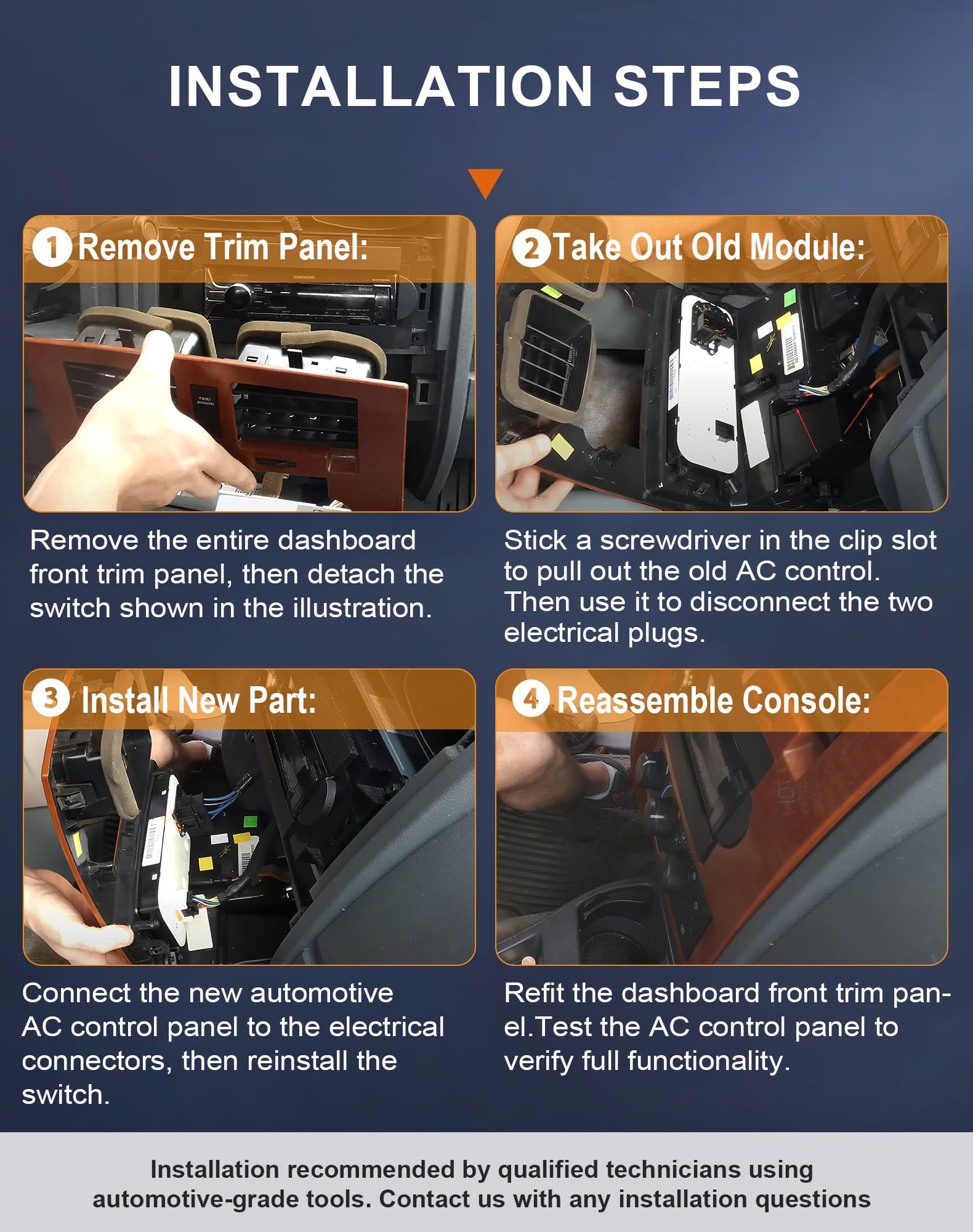 INSTALLATION STEPS

1 Remove Trim Panel:

Remove the entire dashboard front trim panel, then detach the switch shown in the illustration.

2 Take Out Old Module:

Stick a screwdriver in the clip slot to pull out the old AC control. Then use it to disconnect the two electrical plugs.

3 Install New Part:

Connect the new automotive AC control panel to the electrical connectors, then reinstall the switch.

4 Reassemble Console:

Refit the dashboard front trim panel.Test the AC control panel to verify full functionality.

Installation recommended by qualified technicians using automotive-grade tools. Contact us with any installation questions