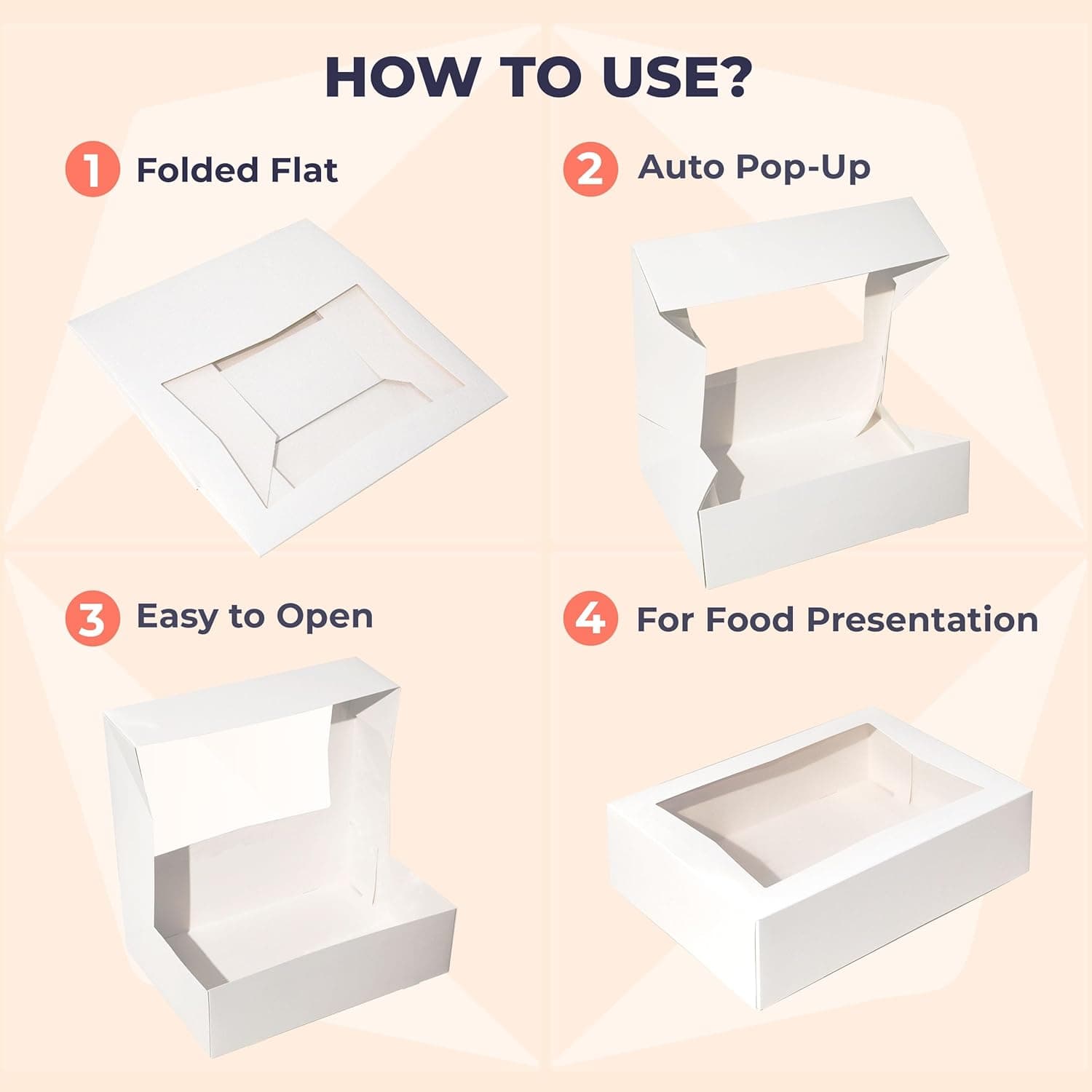 HOW TO USE?

1 Folded Flat

2 Auto Pop-Up

3 Easy to Open

4 For Food Presentation