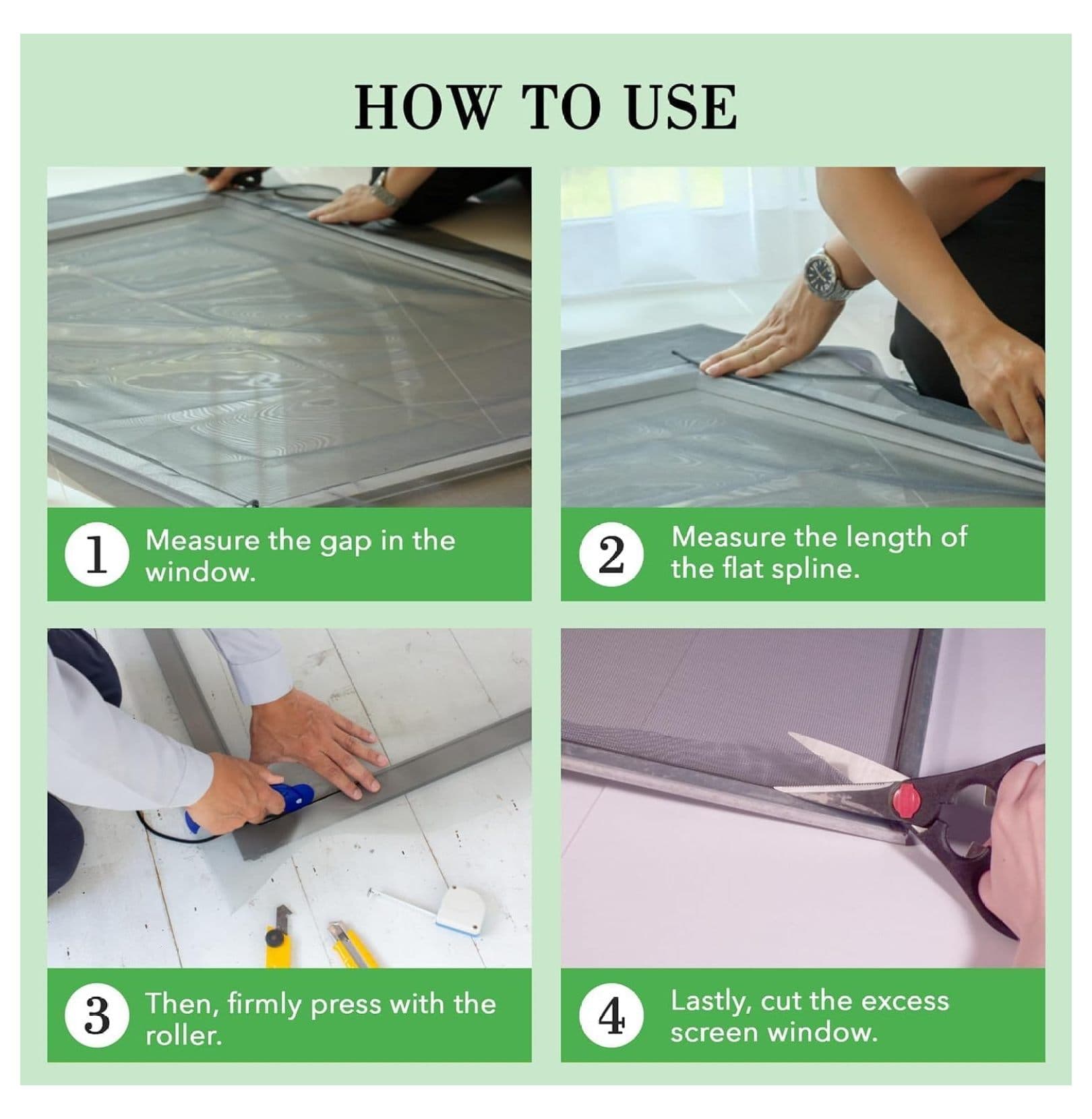 HOW TO USE

1 Measure the gap in the window.

2 Measure the length of the flat spline.

3 Then, firmly press with the roller.

4 Lastly, cut the excess screen window.