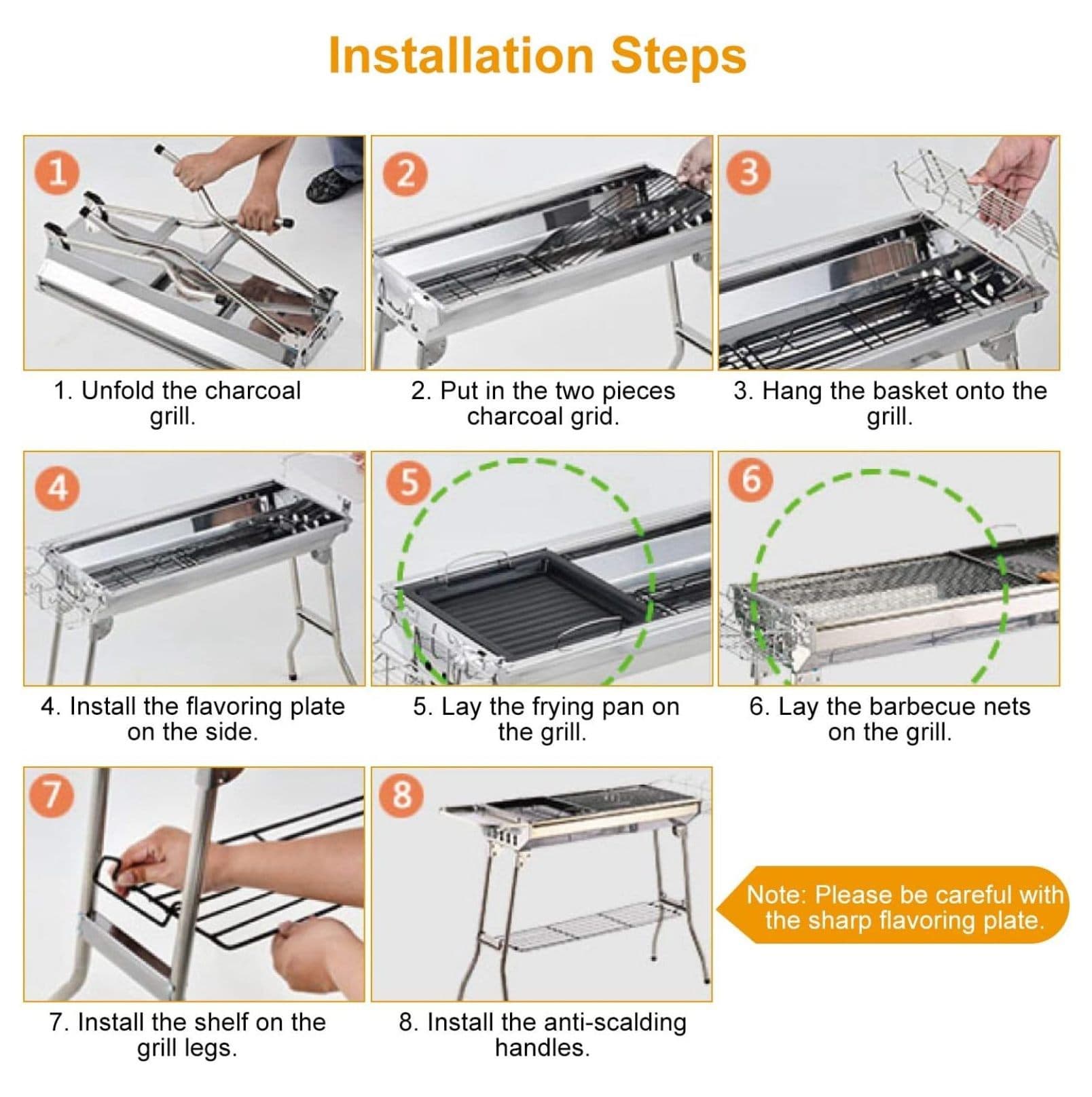 Installation Steps

1

1. Unfold the charcoal grill.

2

2. Put in the two pieces charcoal grid.

3

3. Hang the basket onto the grill.

4

4. Install the flavoring plate on the side.

5

5. Lay the frying pan on the grill.

6

6. Lay the barbecue nets on the grill.

7

7. Install the shelf on the grill legs.

8

8. Install the anti-scalding handles.

Note: Please be careful with the sharp flavoring plate.