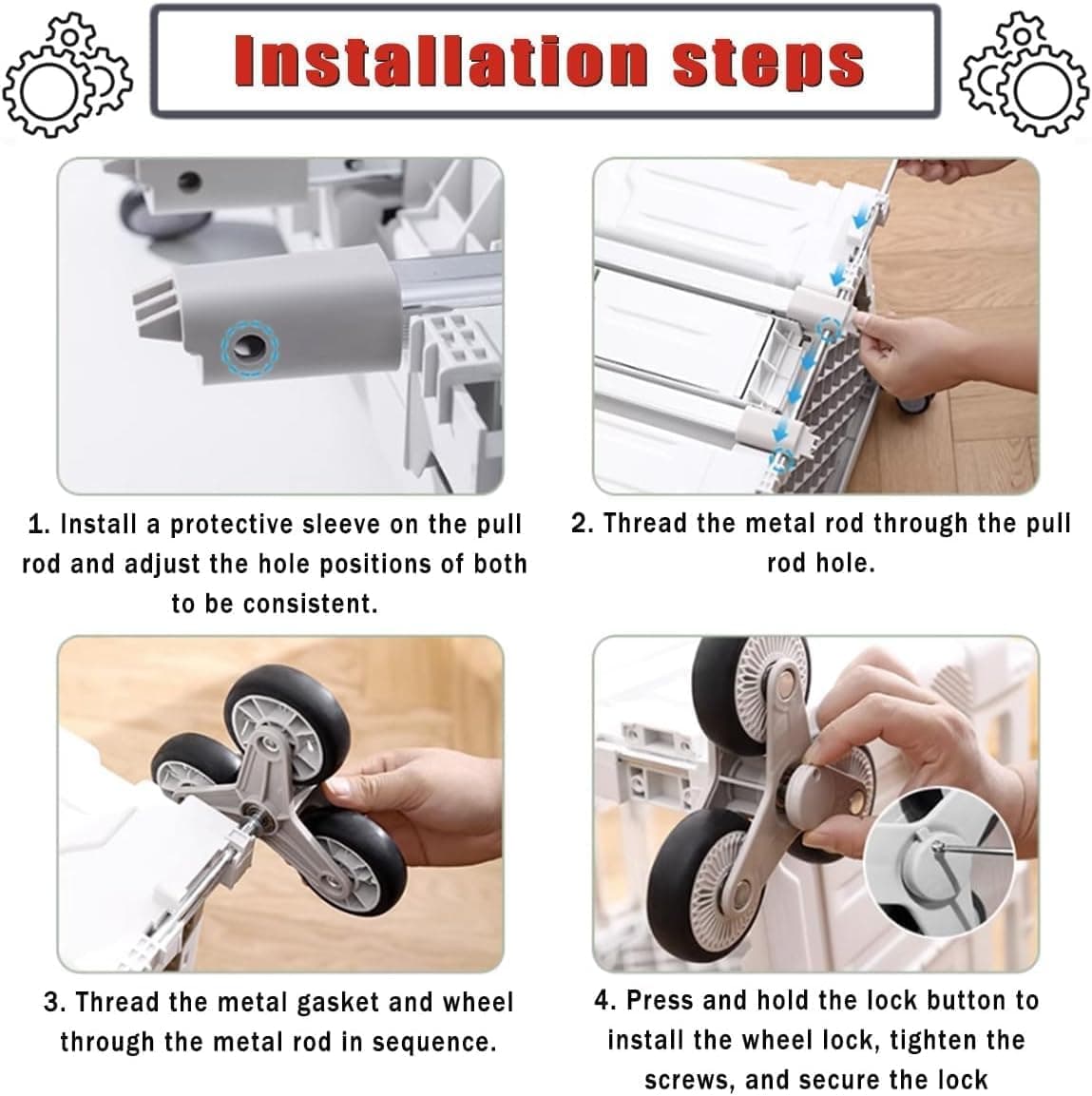 Installation steps

1. Install a protective sleeve on the pull rod and adjust the hole positions of both to be consistent.

2. Thread the metal rod through the pull rod hole.

3. Thread the metal gasket and wheel through the metal rod in sequence.

4. Press and hold the lock button to install the wheel lock, tighten the screws, and secure the lock