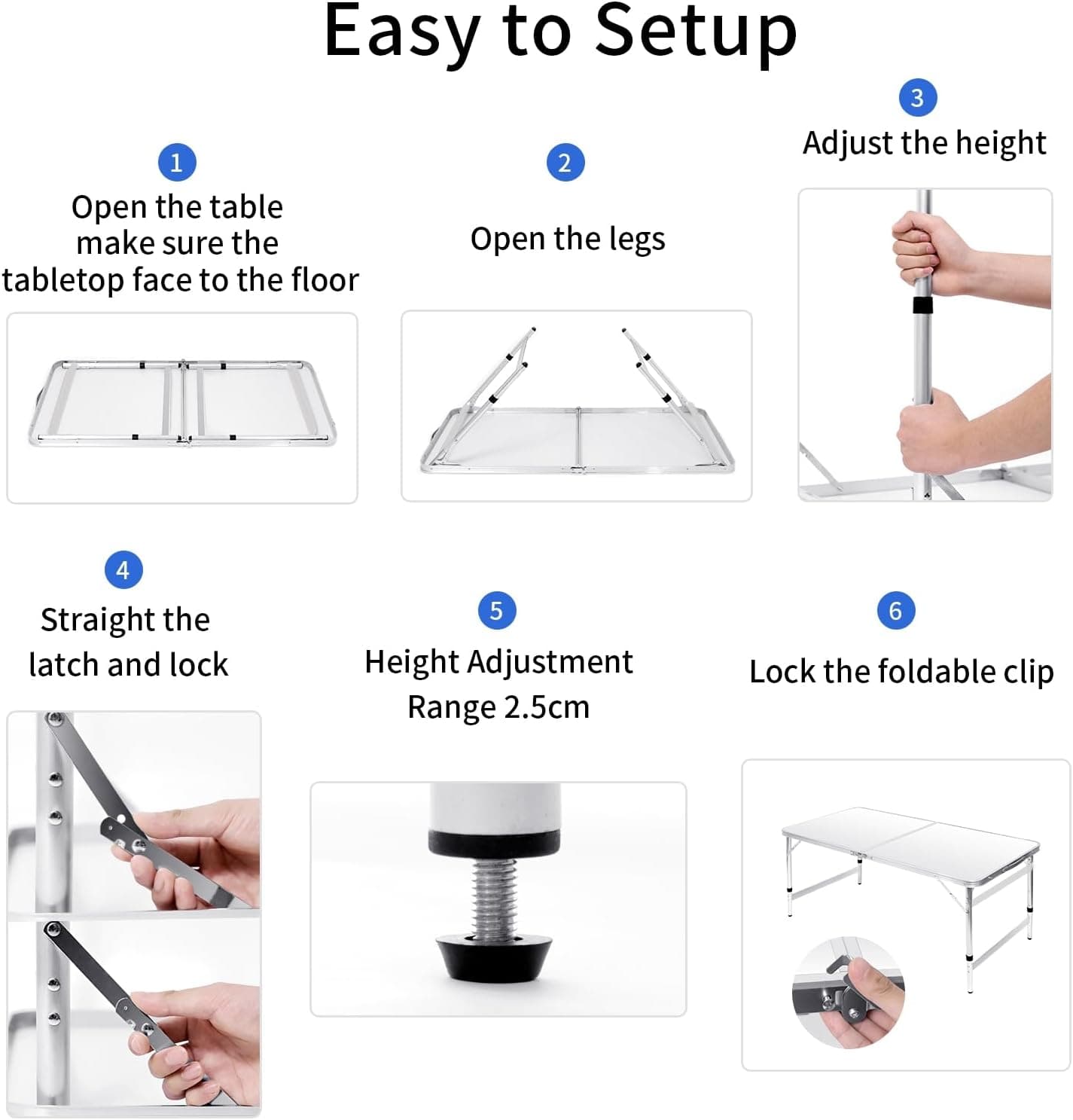 Easy to Setup

1
Open the table make sure the tabletop face to the floor

2
Open the legs

3
Adjust the height

4
Straight the latch and lock

5
Height Adjustment Range 2.5cm

6
Lock the foldable clip