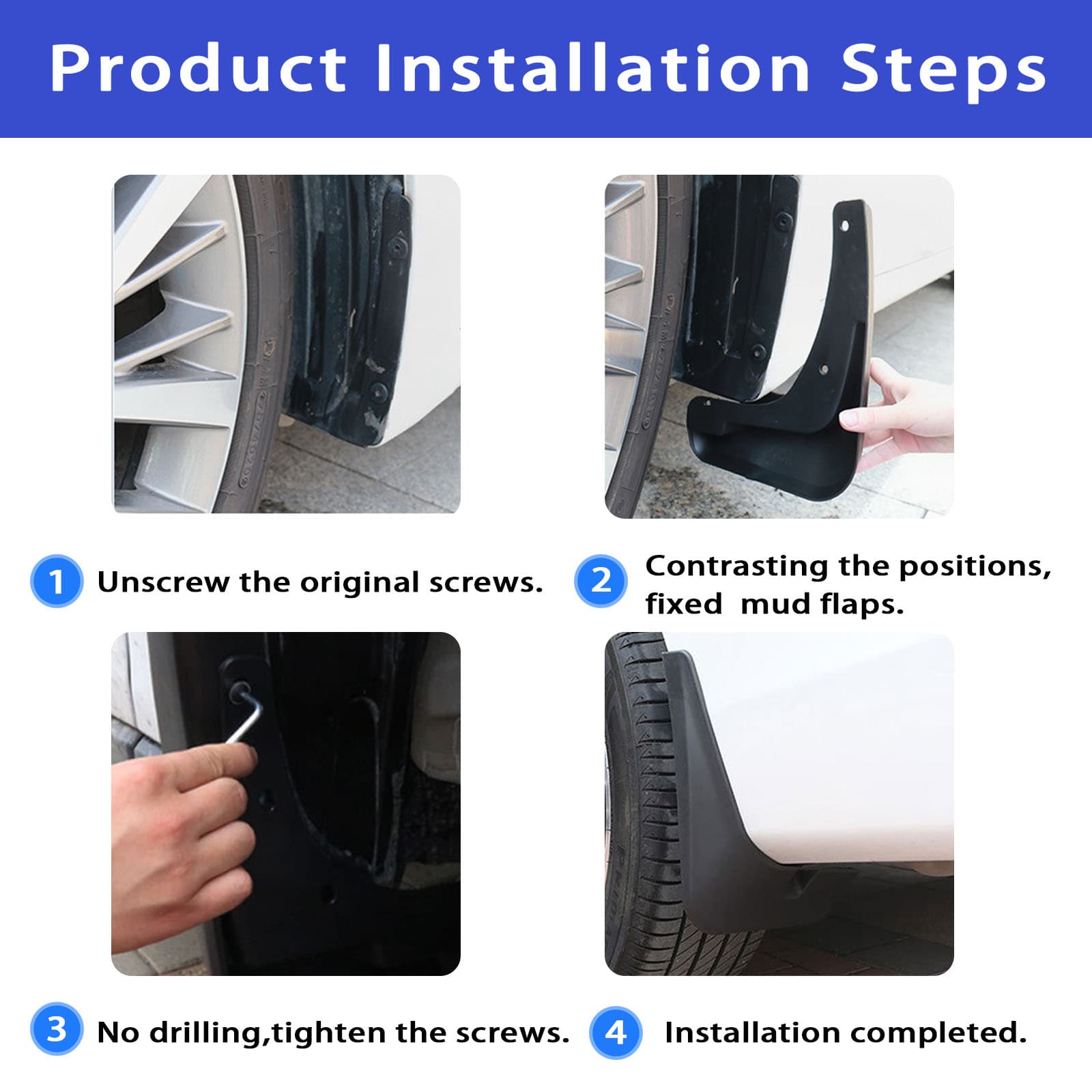 Product Installation Steps

1 Unscrew the original screws.

2 Contrasting the positions, fixed mud flaps.

3 No drilling,tighten the screws.

4 Installation completed.