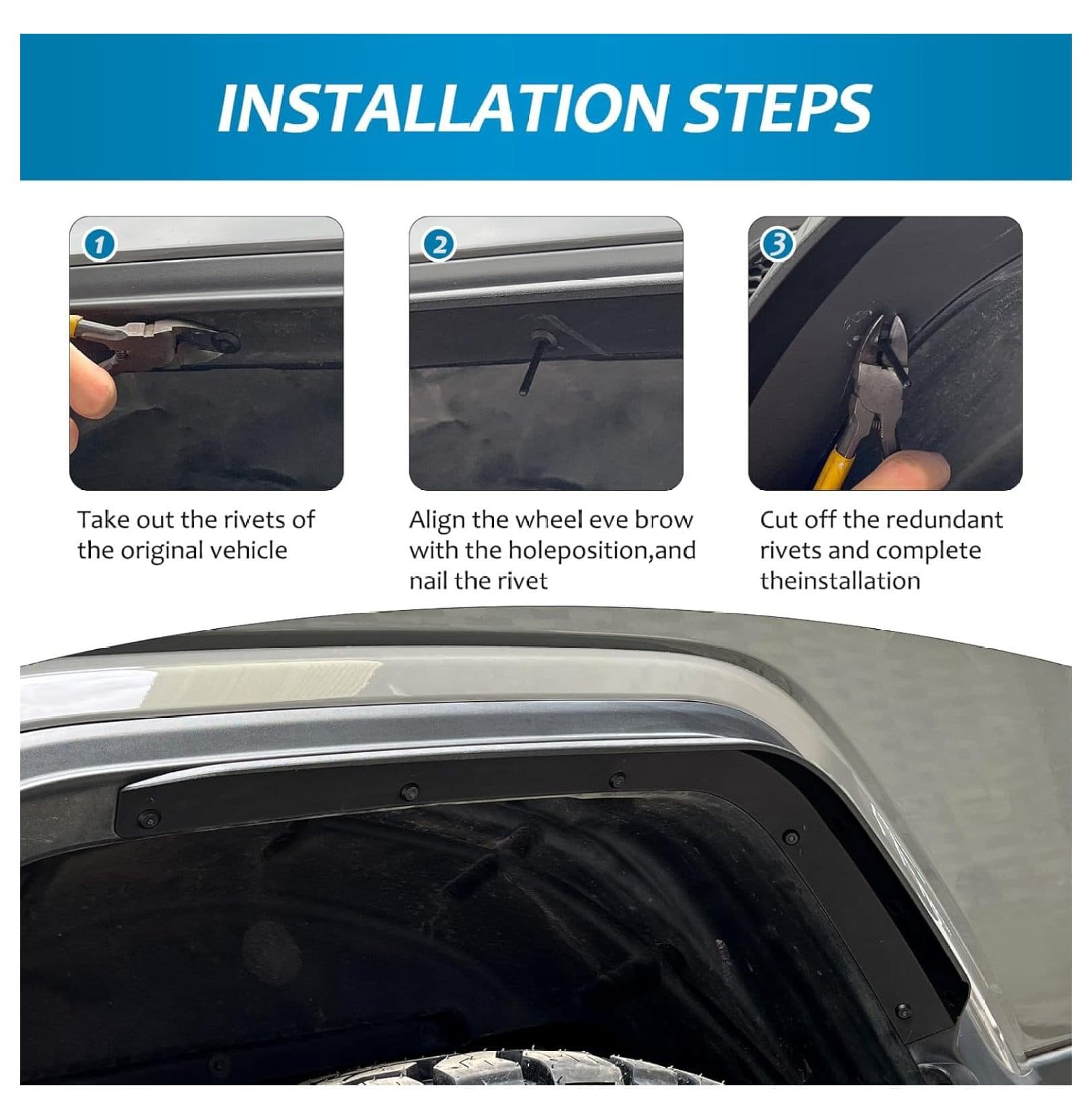 INSTALLATION STEPS

1

Take out the rivets of the original vehicle

2

Align the wheel eve brow with the holeposition,and nail the rivet

3

Cut off the redundant rivets and complete theinstallation