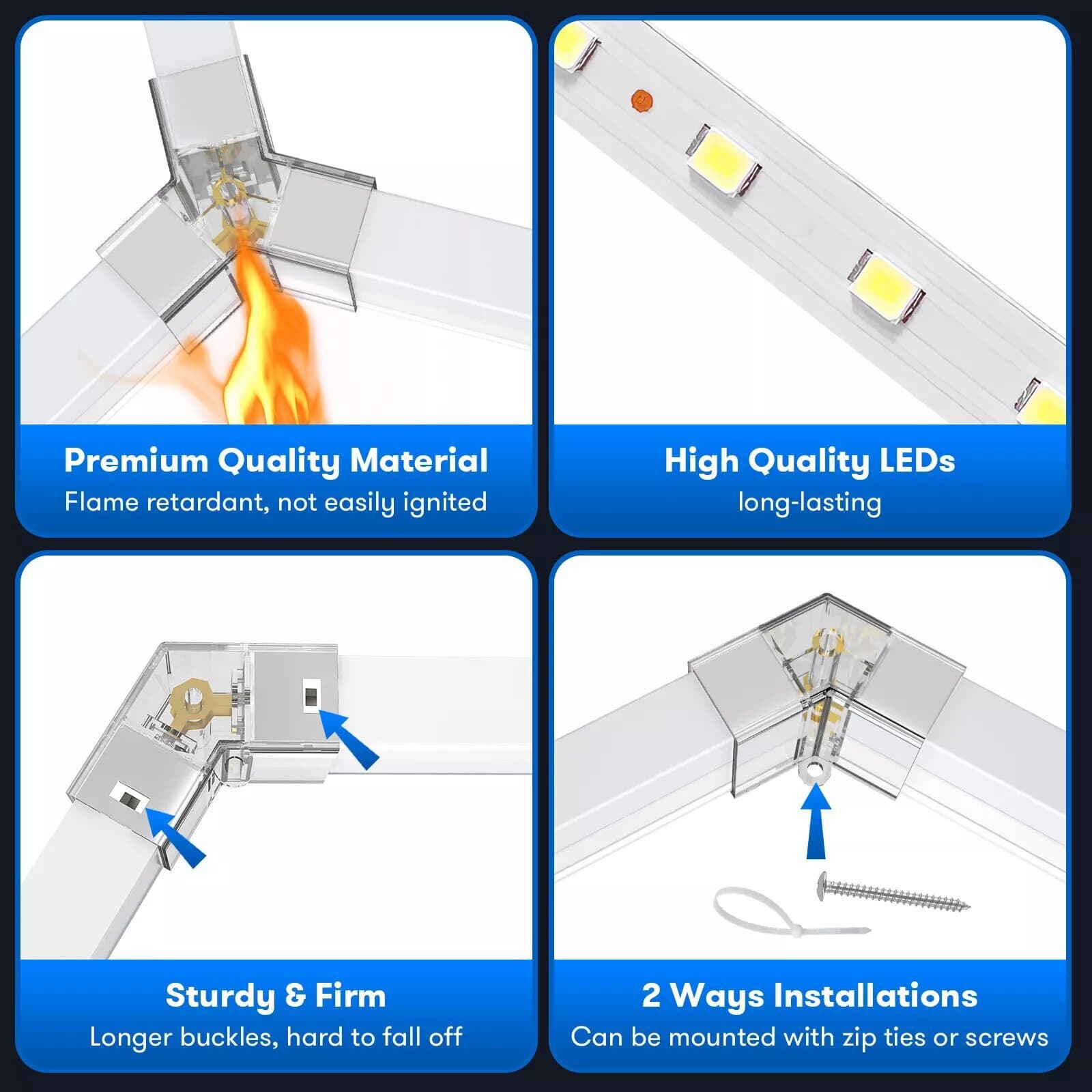 Premium Quality Material
Flame retardant, not easily ignited

High Quality LEDs
long-lasting

Sturdy & Firm
Longer buckles, hard to fall off

2 Ways Installations
Can be mounted with zip ties or screws