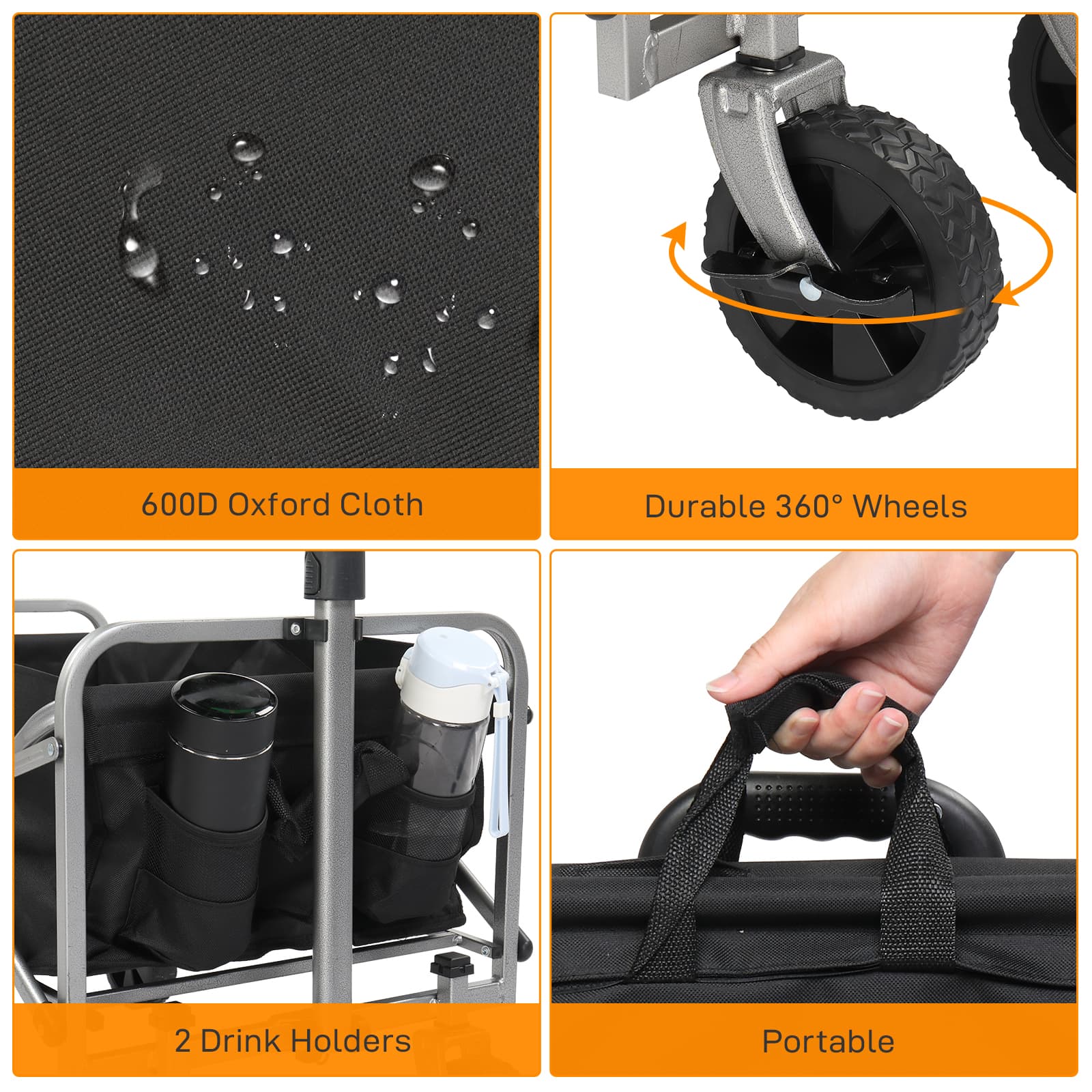 600D Oxford Cloth

Durable 360° Wheels

2 Drink Holders

Portable