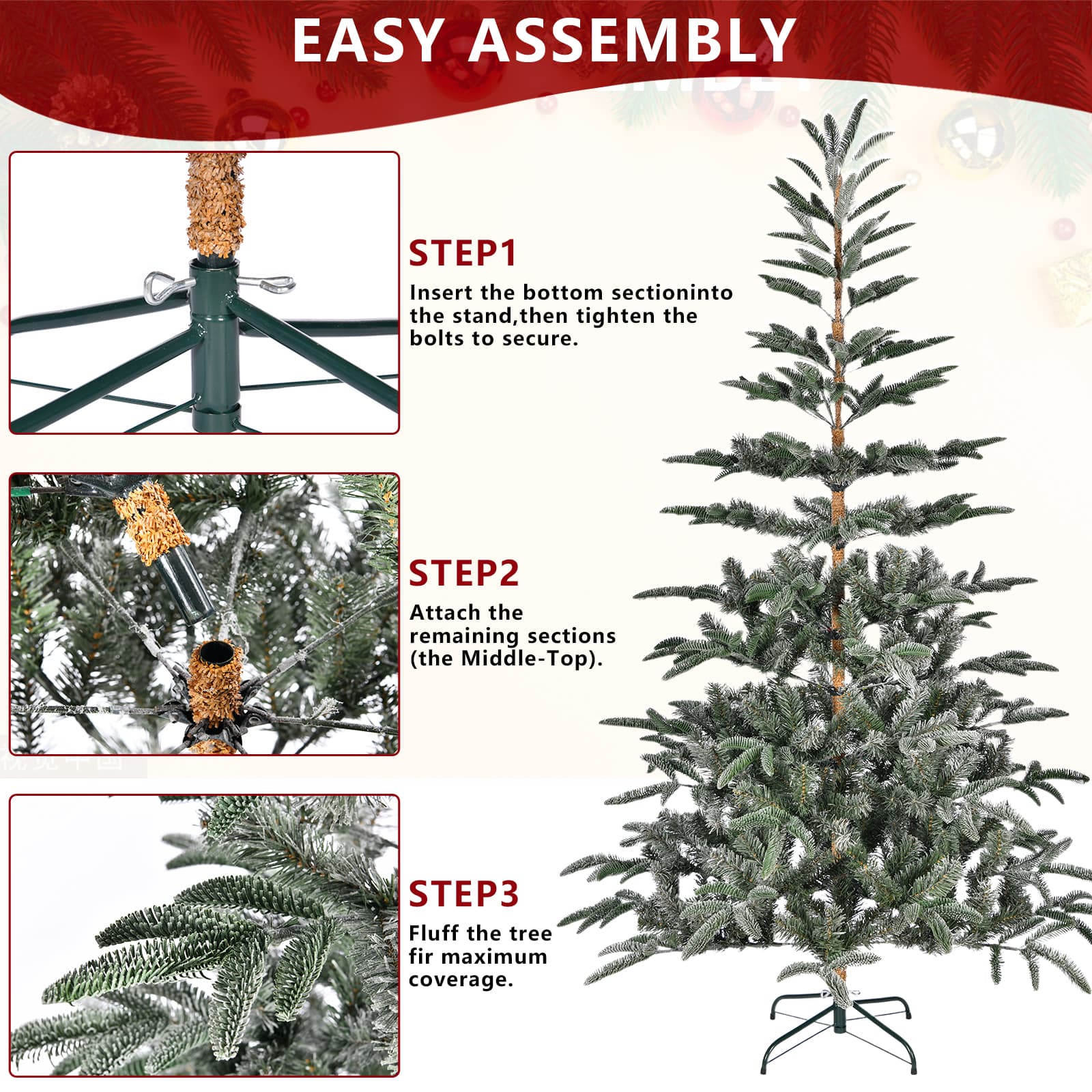 EASY ASSEMBLY

STEP1

Insert the bottom sectioninto the stand,then tighten the bolts to secure.

STEP2

Attach the remaining sections (the Middle-Top).

STEP3

Fluff the tree fir maximum coverage.