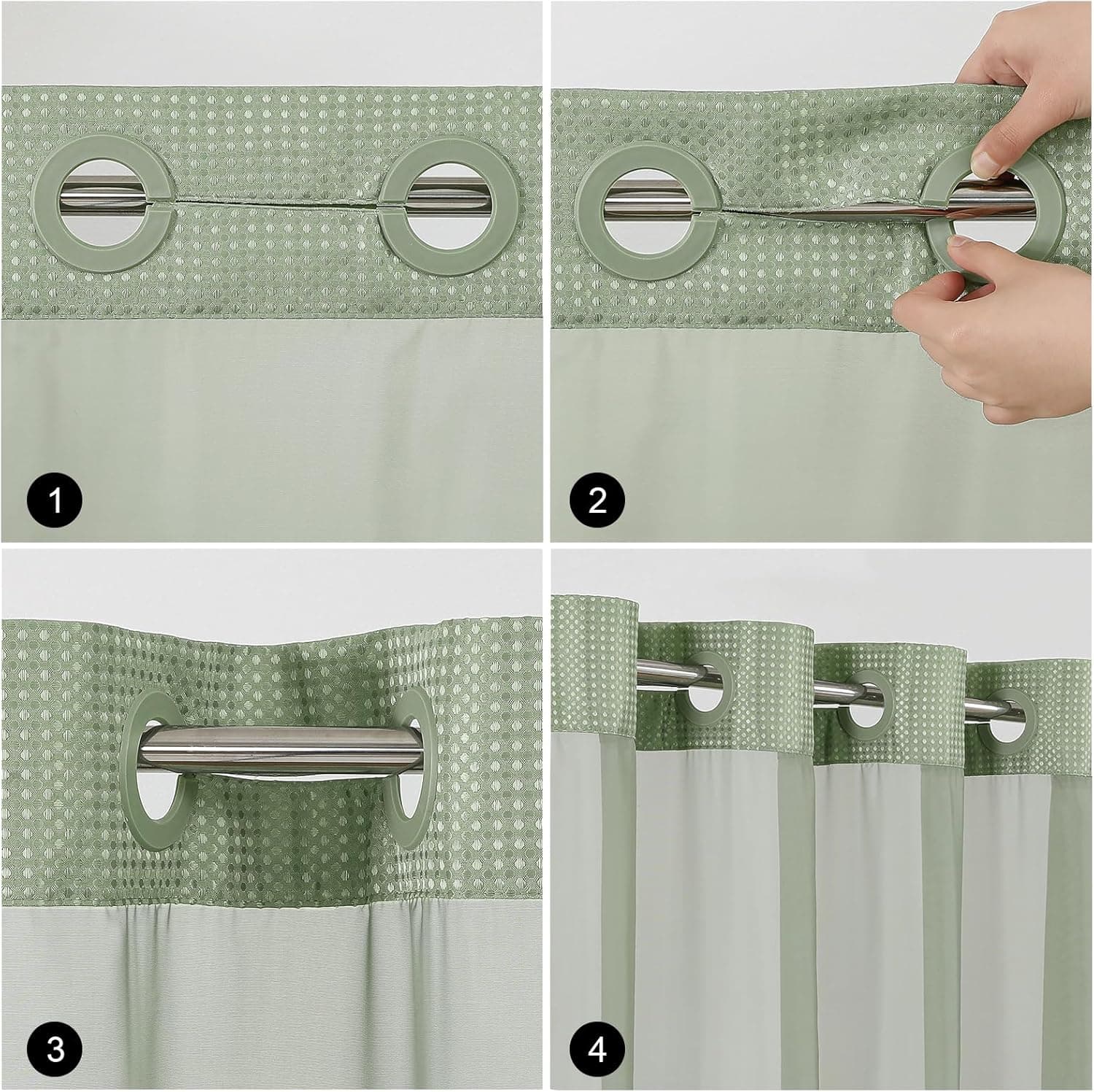 1

2

3

4