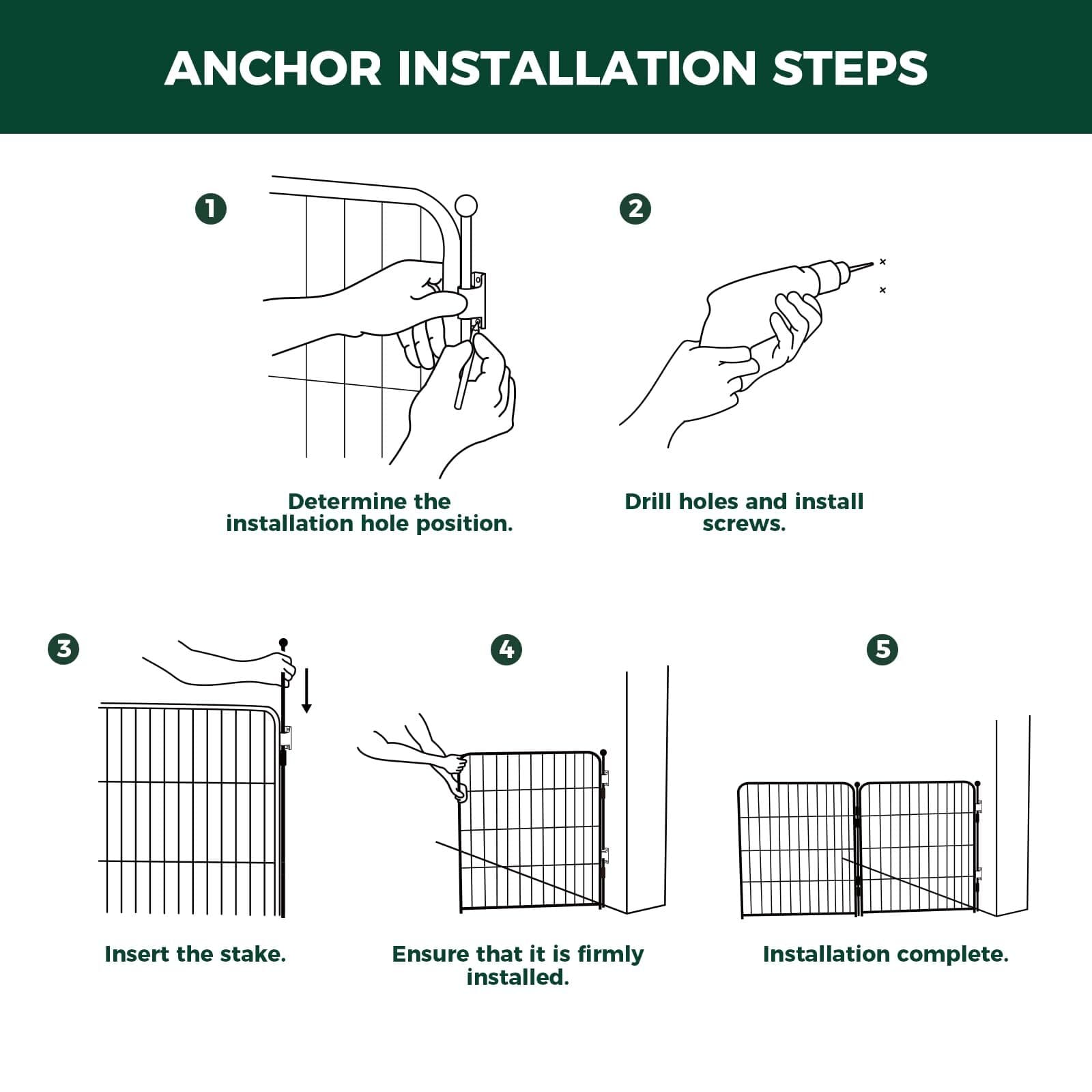 ANCHOR INSTALLATION STEPS

1

Determine the installation hole position.

2

Drill holes and install screws.

3

Insert the stake.

4

Ensure that it is firmly installed.

5

Installation complete.