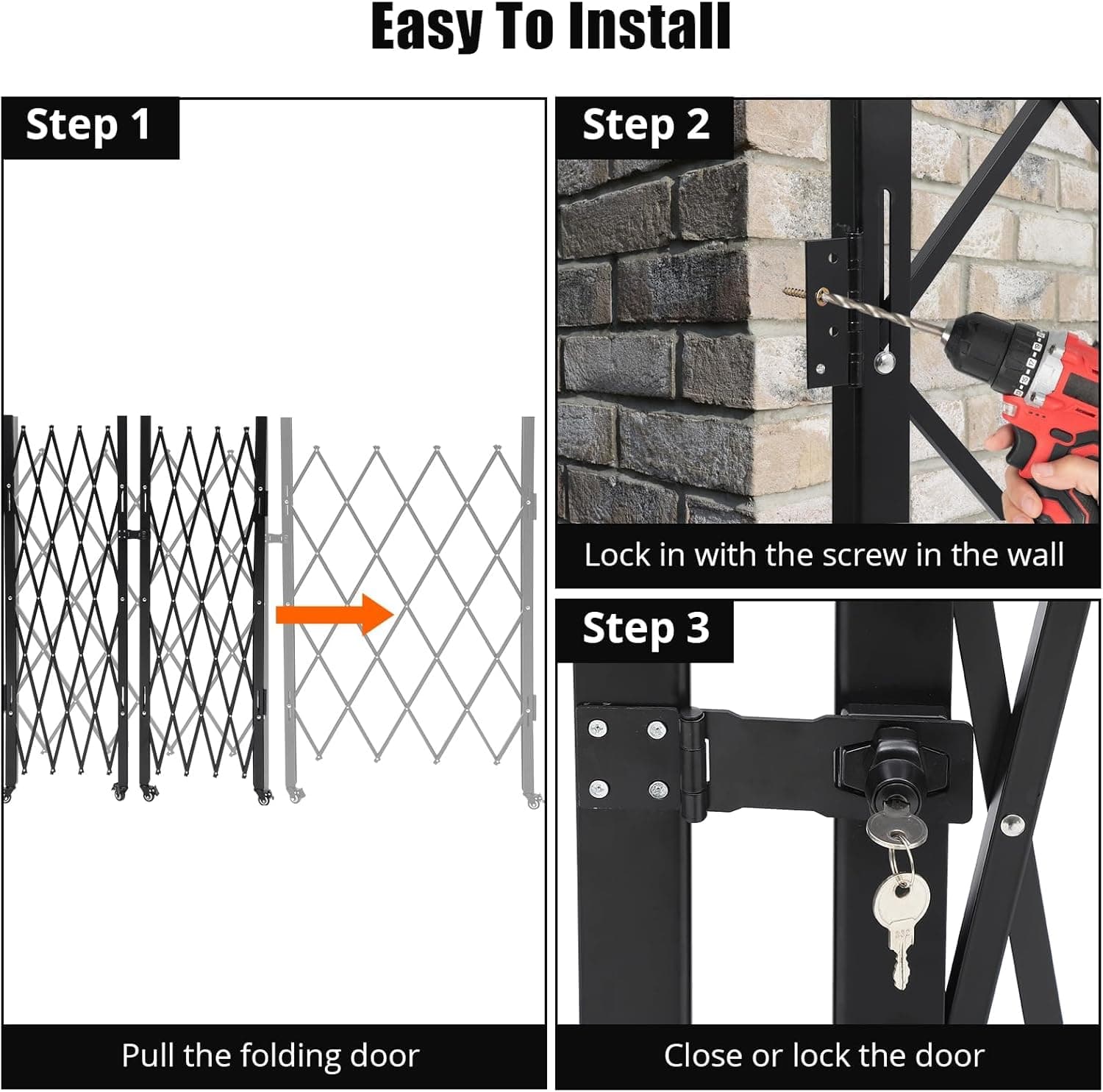 Easy To Install

Step 1

Pull the folding door

Step 2

Lock in with the screw in the wall

Step 3

Close or lock the door