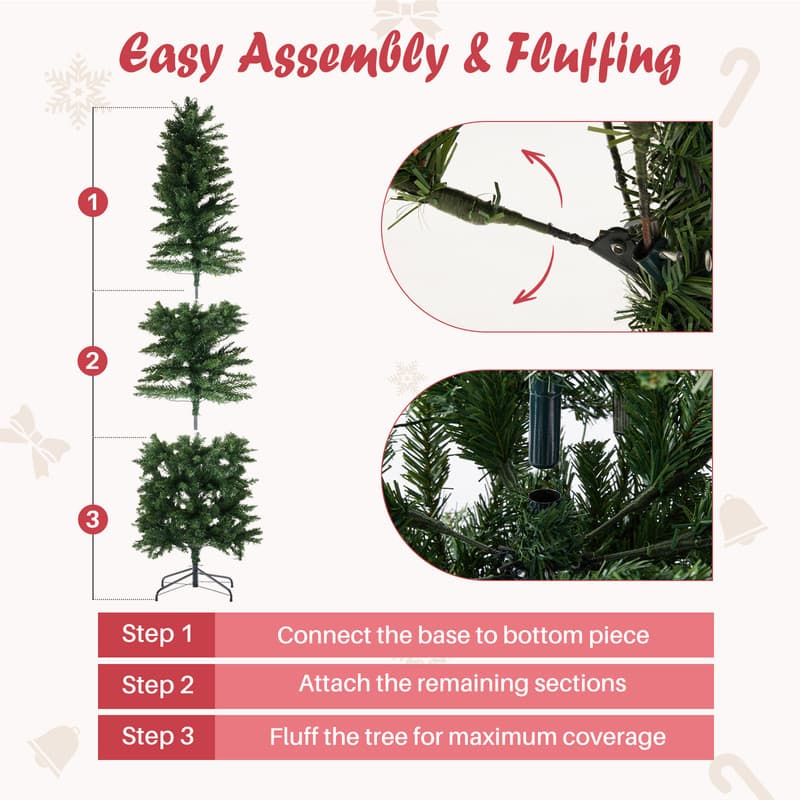 Easy Assembly & Fluffing

1

2

3

| Step 1 | Connect the base to bottom piece |
|---|---|
| Step 2 | Attach the remaining sections |
| Step 3 | Fluff the tree for maximum coverage |