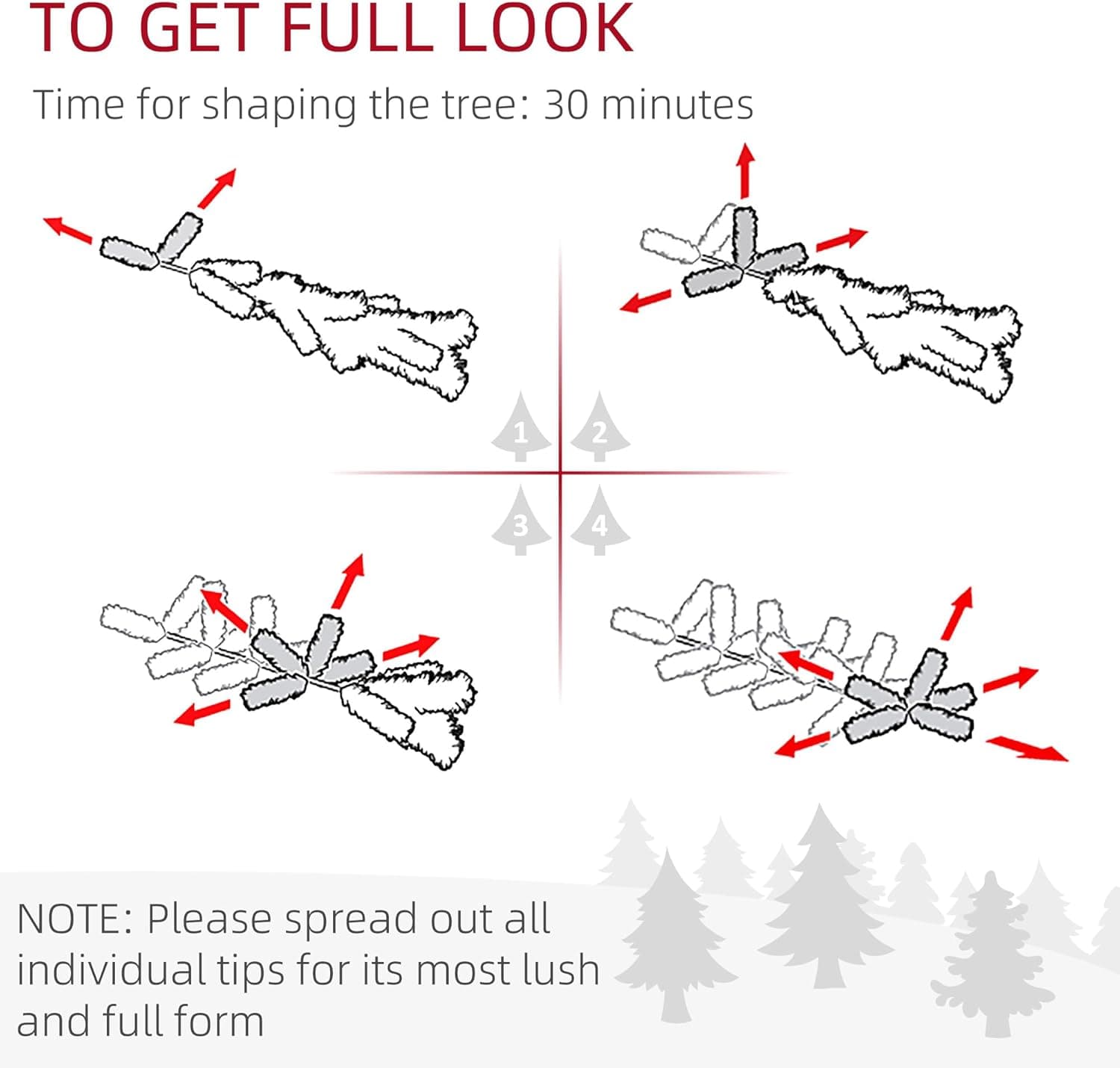 TO GET FULL LOOK

Time for shaping the tree: 30 minutes

1

2

3

4

NOTE: Please spread out all individual tips for its most lush and full form