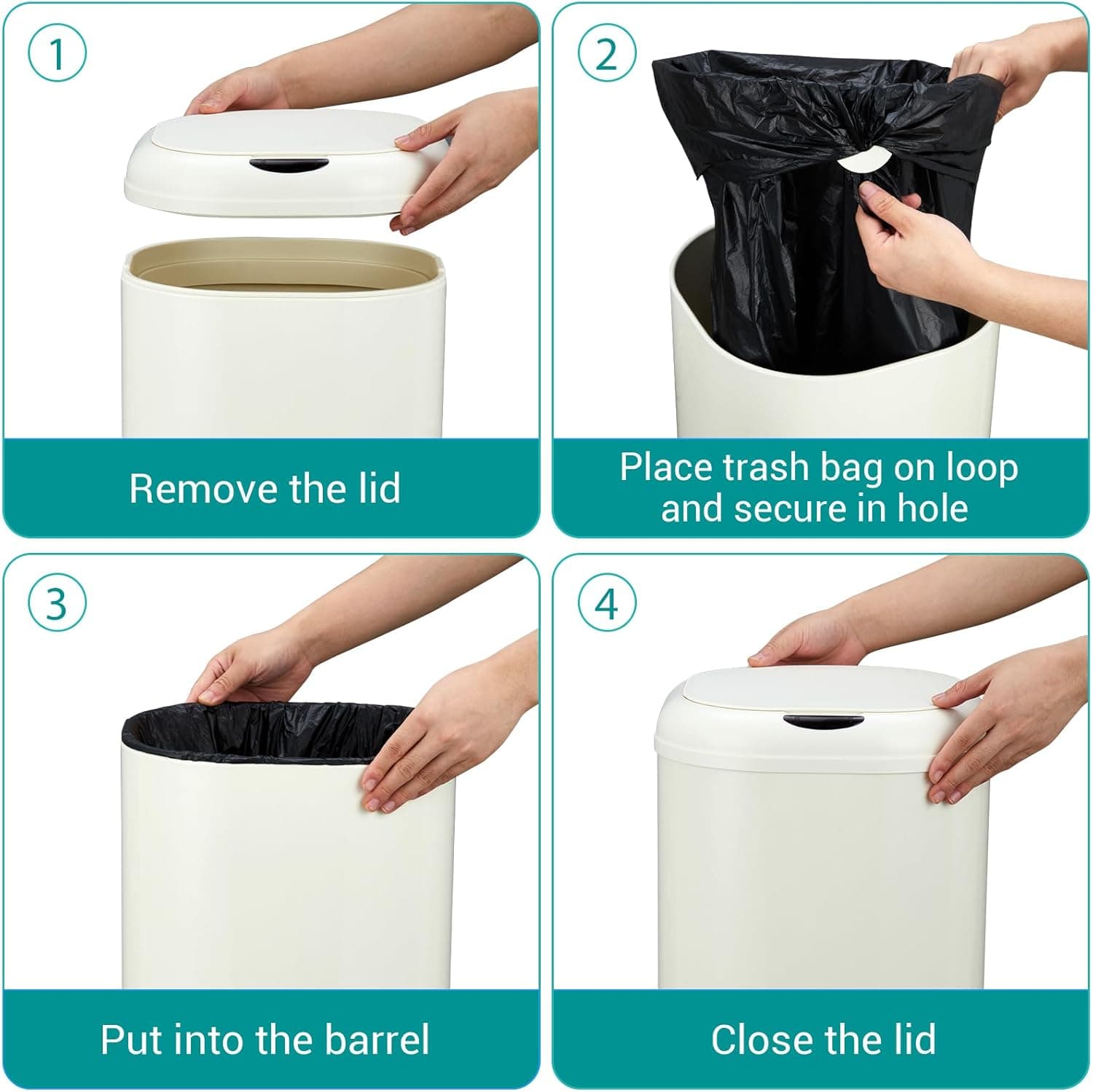 1

Remove the lid

2

Place trash bag on loop and secure in hole

3

Put into the barrel

4

Close the lid