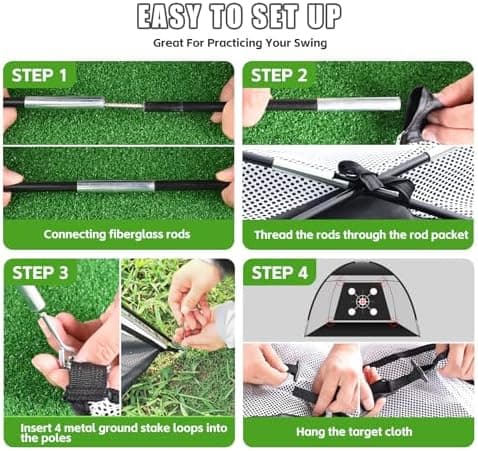 EASY TO SET UP

Great For Practicing Your Swing

STEP 1

Connecting fiberglass rods

STEP 2

Thread the rods through the rod packet

STEP 3

Insert 4 metal ground stake loops into the poles

STEP 4

Hang the target cloth