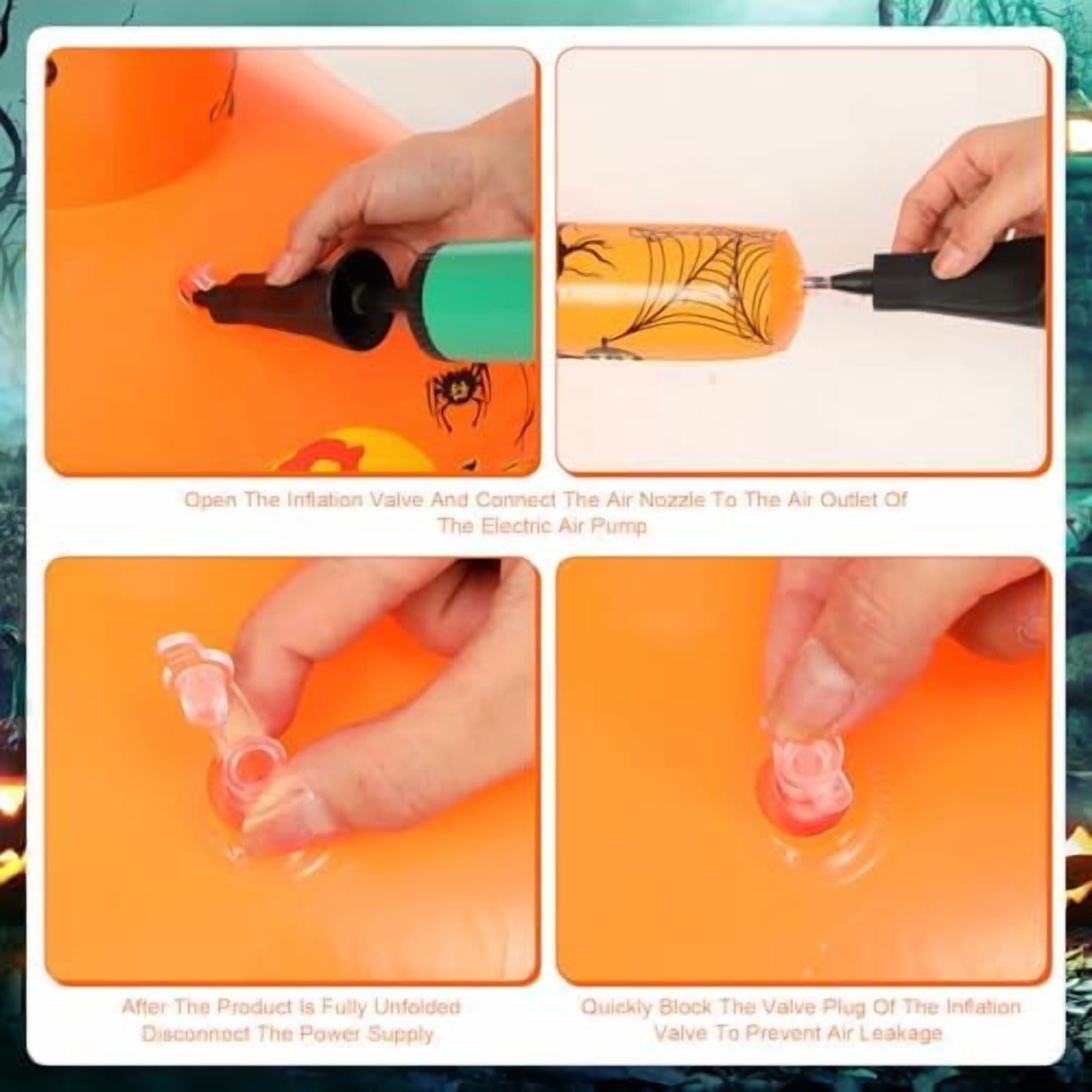 Open The Inflation Valve And Connect The Air Nozzle To The Air Outlet Of The Electric Air Pump

After The Product Is Fully Unfolded Disconnect The Power Supply

Quickly Block The Valve Plug Of The Inflation Valve To Prevent Air Leakage