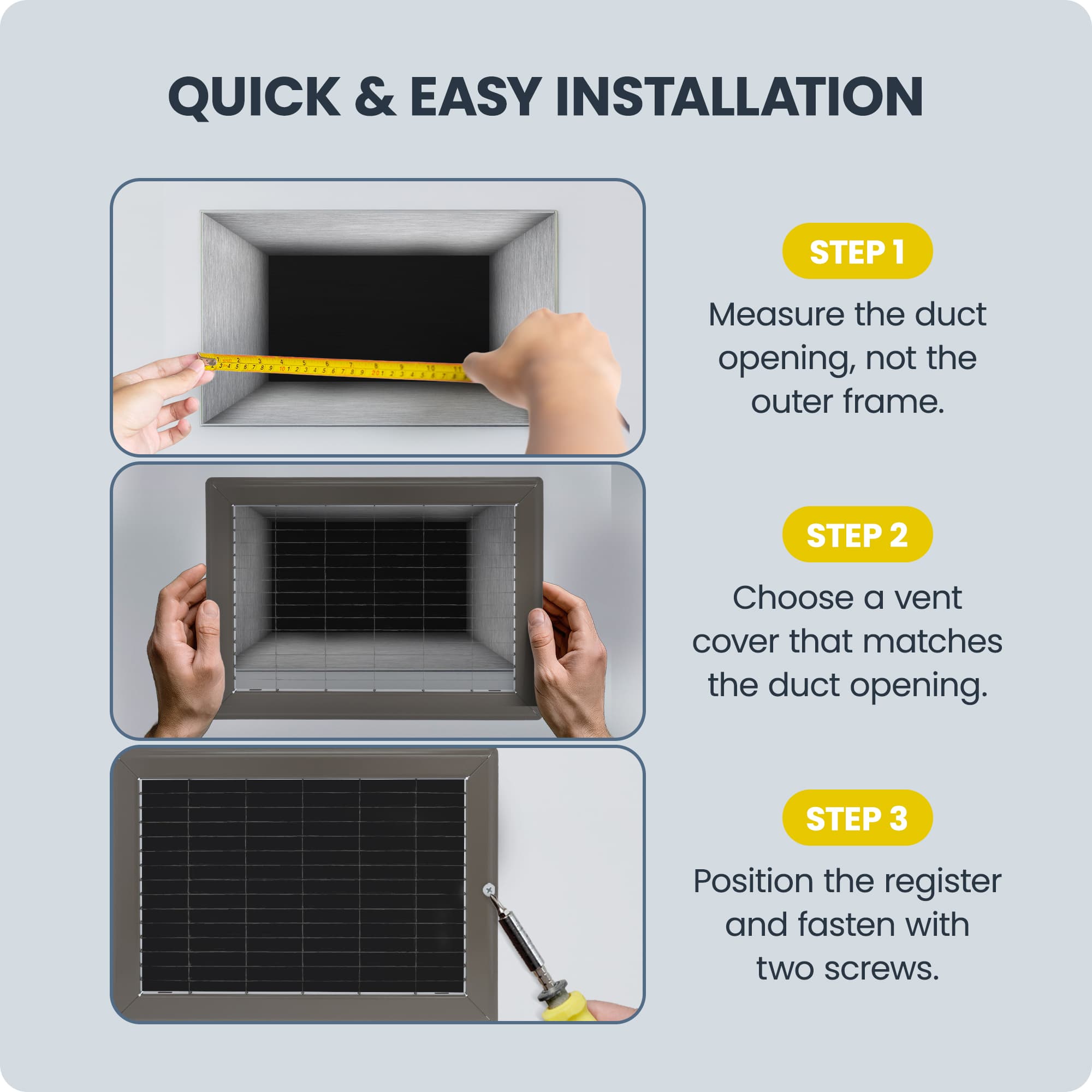 QUICK & EASY INSTALLATION

STEP 1

Measure the duct opening, not the outer frame.

STEP 2

Choose a vent cover that matches the duct opening.

STEP 3

Position the register and fasten with two screws.