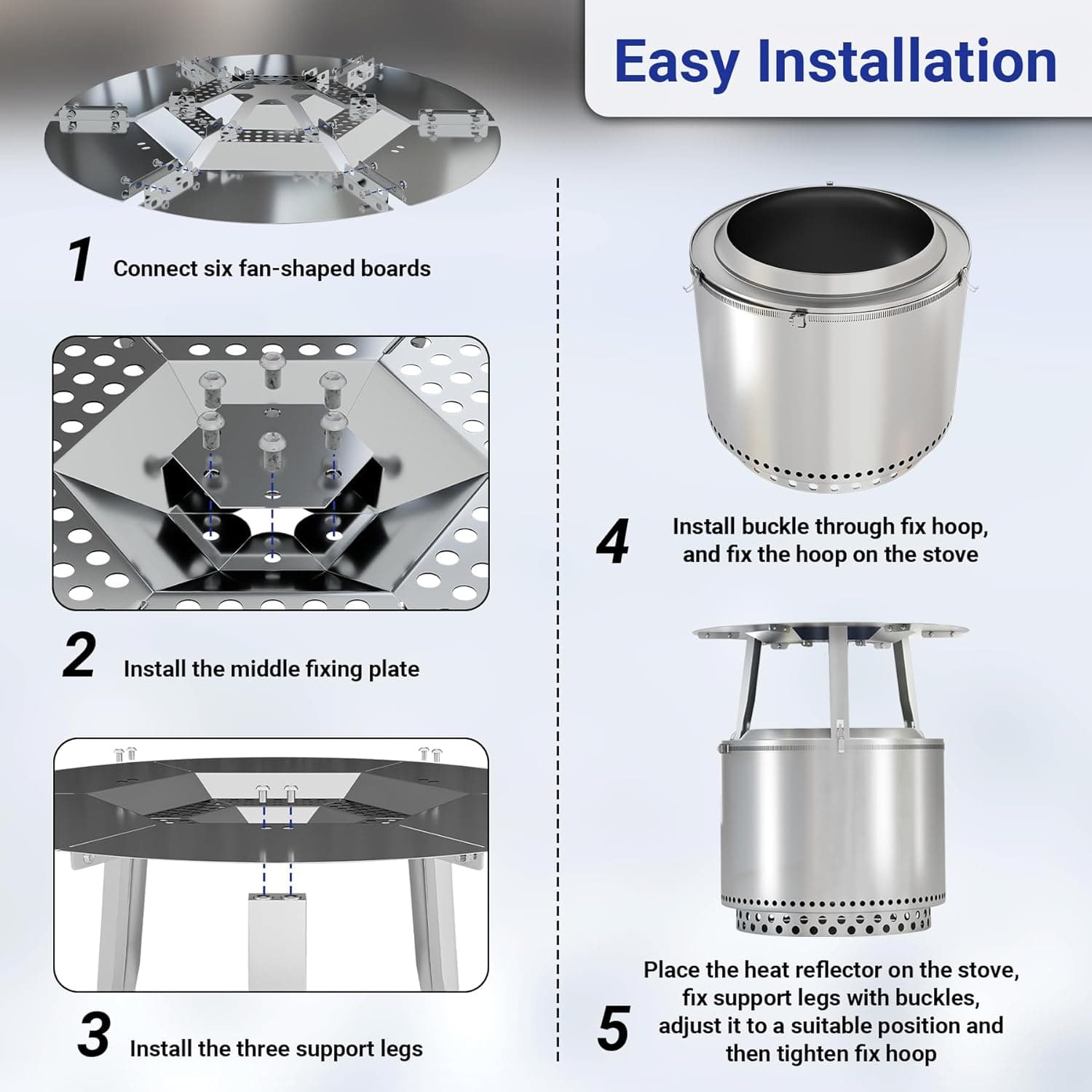 Easy Installation

1 Connect six fan-shaped boards

2 Install the middle fixing plate

3 Install the three support legs

4 Install buckle through fix hoop, and fix the hoop on the stove

5 Place the heat reflector on the stove, fix support legs with buckles, adjust it to a suitable position and then tighten fix hoop