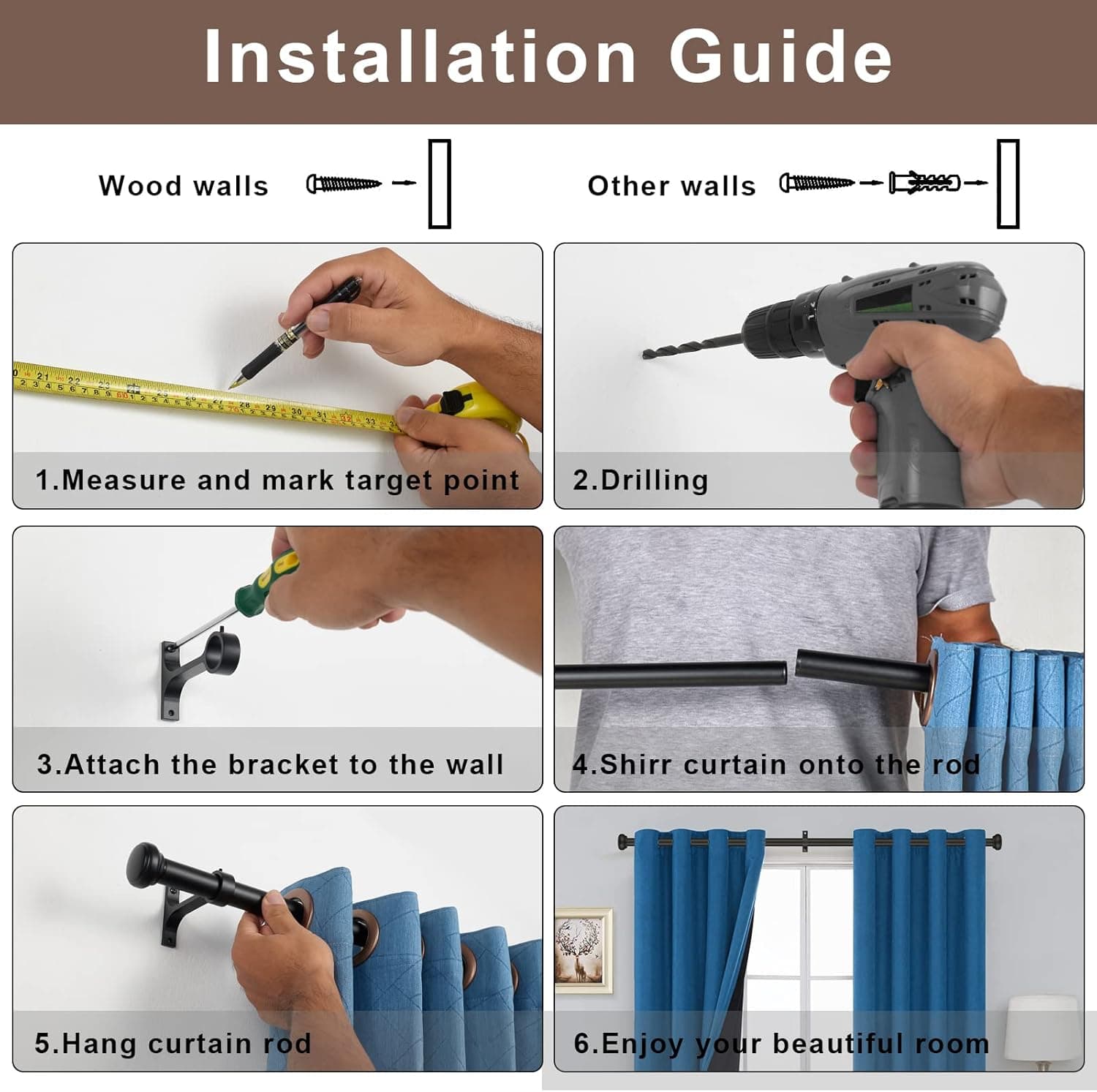 Installation Guide

Wood walls

Other walls

1.Measure and mark target point

2.Drilling

3.Attach the bracket to the wall

4.Shirr curtain onto the rod

5.Hang curtain rod

6.Enjoy your beautiful room