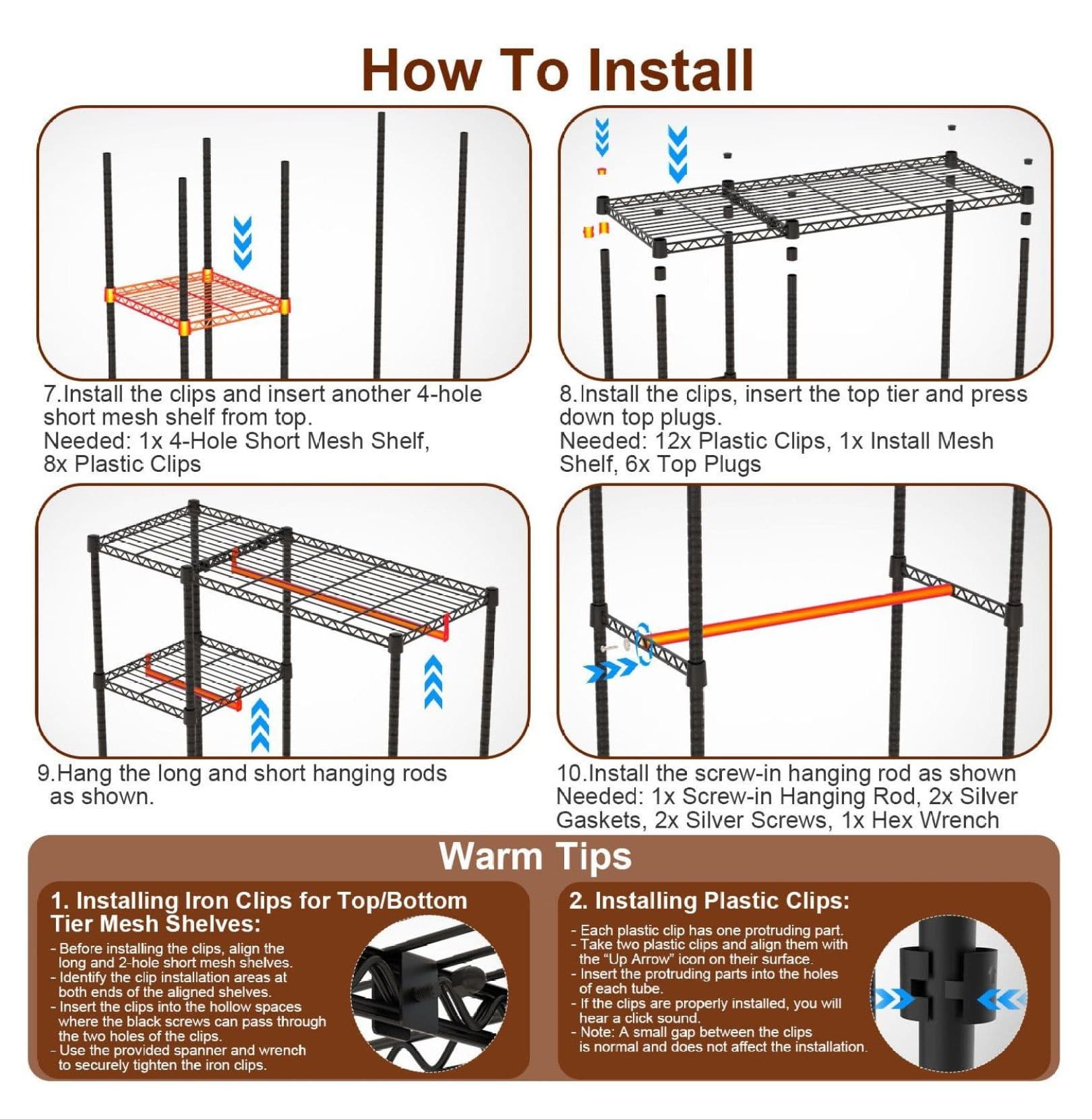 How To Install

7.Install the clips and insert another 4-hole short mesh shelf from top.
Needed: 1x 4-Hole Short Mesh Shelf, 8x Plastic Clips

8.Install the clips, insert the top tier and press down top plugs.
Needed: 12x Plastic Clips, 1x Install Mesh Shelf, 6x Top Plugs

9.Hang the long and short hanging rods as shown.

10.Install the screw-in hanging rod as shown
Needed: 1x Screw-in Hanging Rod, 2x Silver Gaskets, 2x Silver Screws, 1x Hex Wrench

Warm Tips

1. Installing Iron Clips for Top/Bottom Tier Mesh Shelves:
- Before installing the clips, align the long and 2-hole short mesh shelves.
- Identify the clip installation areas at both ends of the aligned shelves.
- Insert the clips into the hollow spaces where the black screws can pass through the two holes of the clips.
- Use the provided spanner and wrench to securely tighten the iron clips.

2. Installing Plastic Clips:
- Each plastic clip has one protruding part.
- Take two plastic clips and align them with the "Up Arrow" icon on their surface.
- Insert the protruding parts into the holes of each tube.
- If the clips are properly installed, you will hear a click sound.
- Note: A small gap between the clips is normal and does not affect the installation.