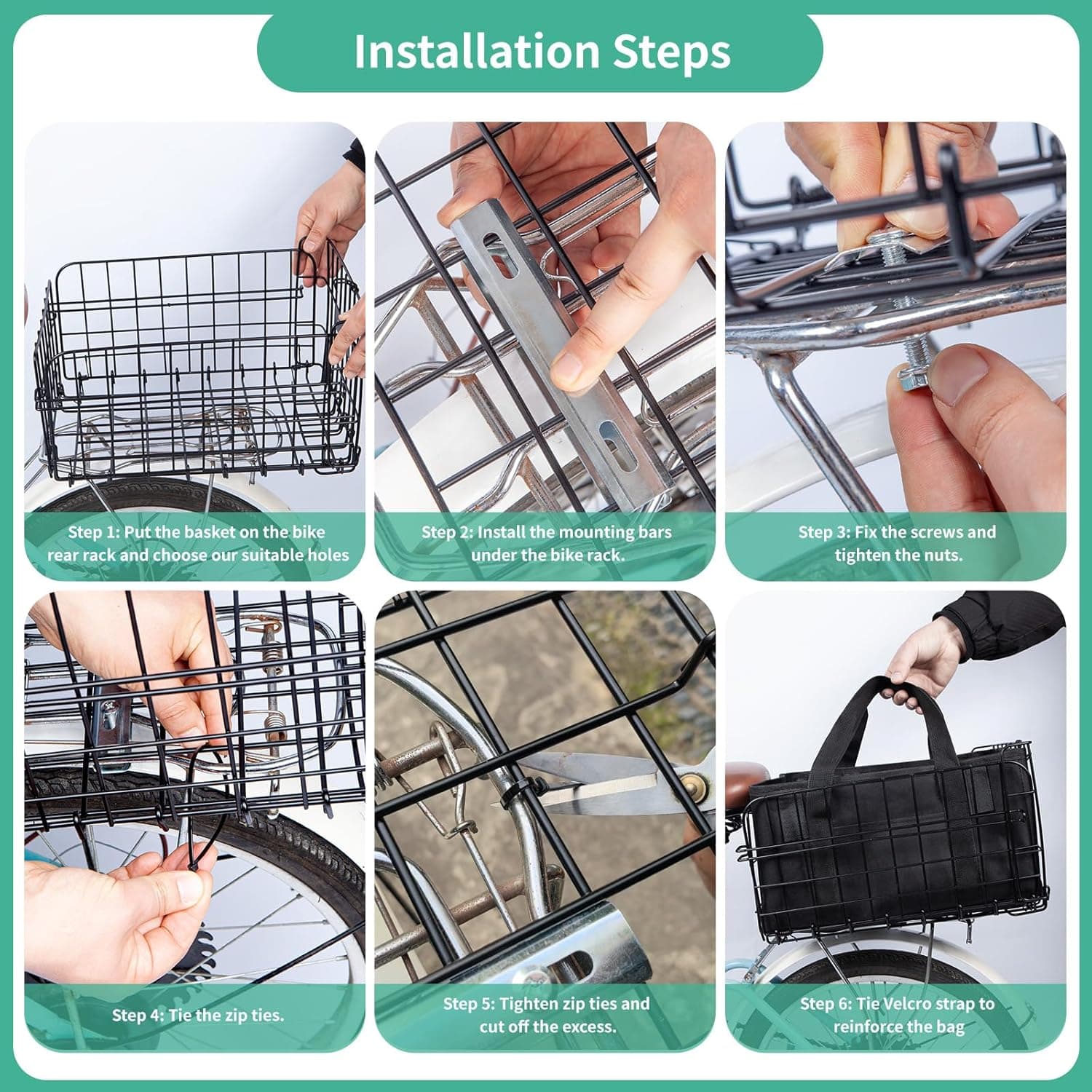 Installation Steps

Step 1: Put the basket on the bike rear rack and choose our suitable holes

Step 2: Install the mounting bars under the bike rack.

Step 3: Fix the screws and tighten the nuts.

Step 4: Tie the zip ties.

Step 5: Tighten zip ties and cut off the excess.

Step 6: Tie Velcro strap to reinforce the bag