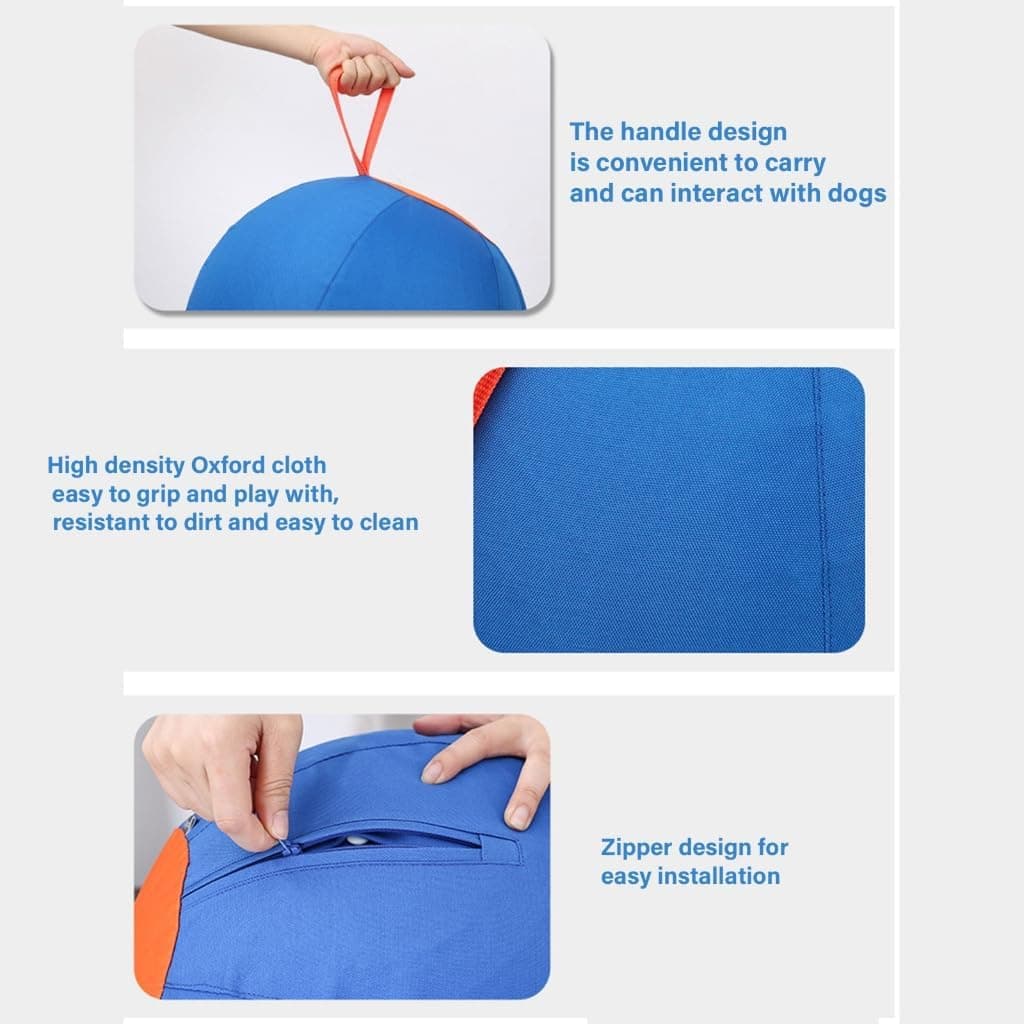 The handle design is convenient to carry and can interact with dogs

High density Oxford cloth easy to grip and play with, resistant to dirt and easy to clean

Zipper design for easy installation