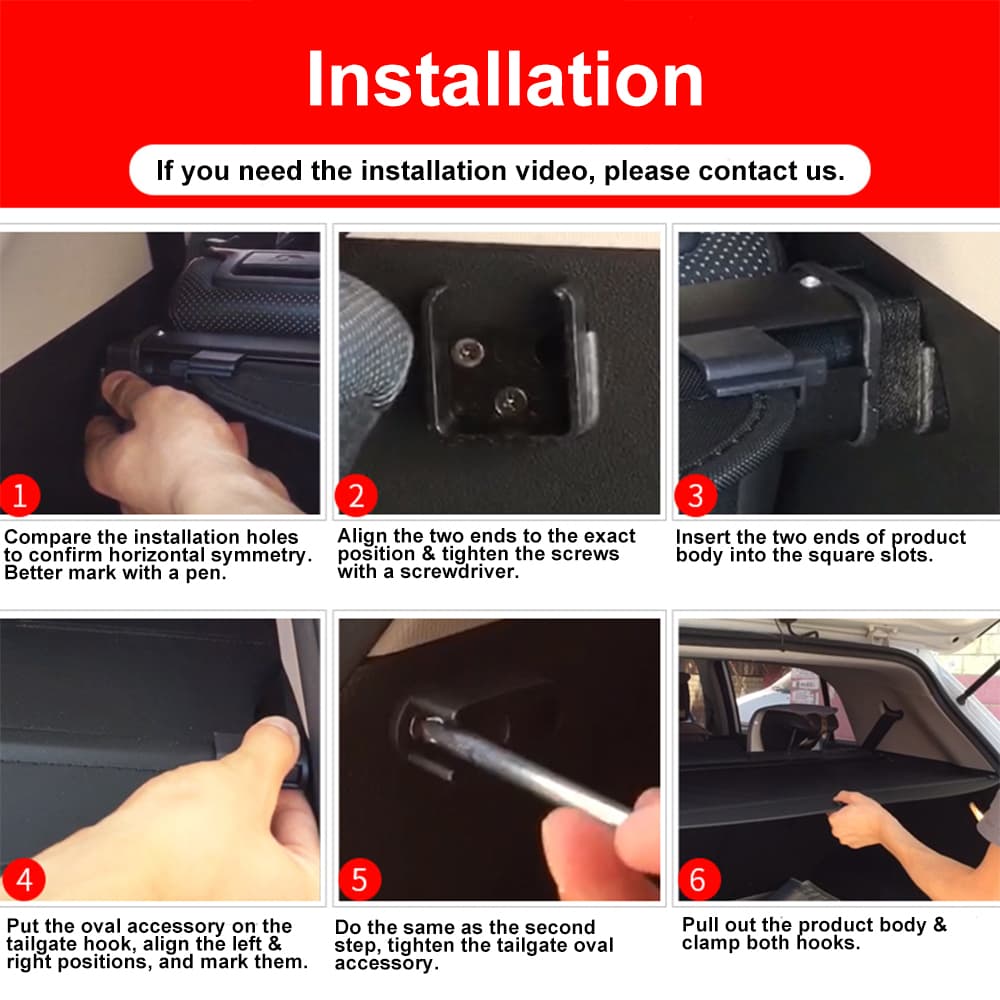 Installation

If you need the installation video, please contact us.

1

Compare the installation holes to confirm horizontal symmetry. Better mark with a pen.

2

Align the two ends to the exact position & tighten the screws with a screwdriver.

3

Insert the two ends of product body into the square slots.

4

Put the oval accessory on the tailgate hook, align the left & right positions, and mark them.

5

Do the same as the second step, tighten the tailgate oval accessory.

6

Pull out the product body & clamp both hooks.