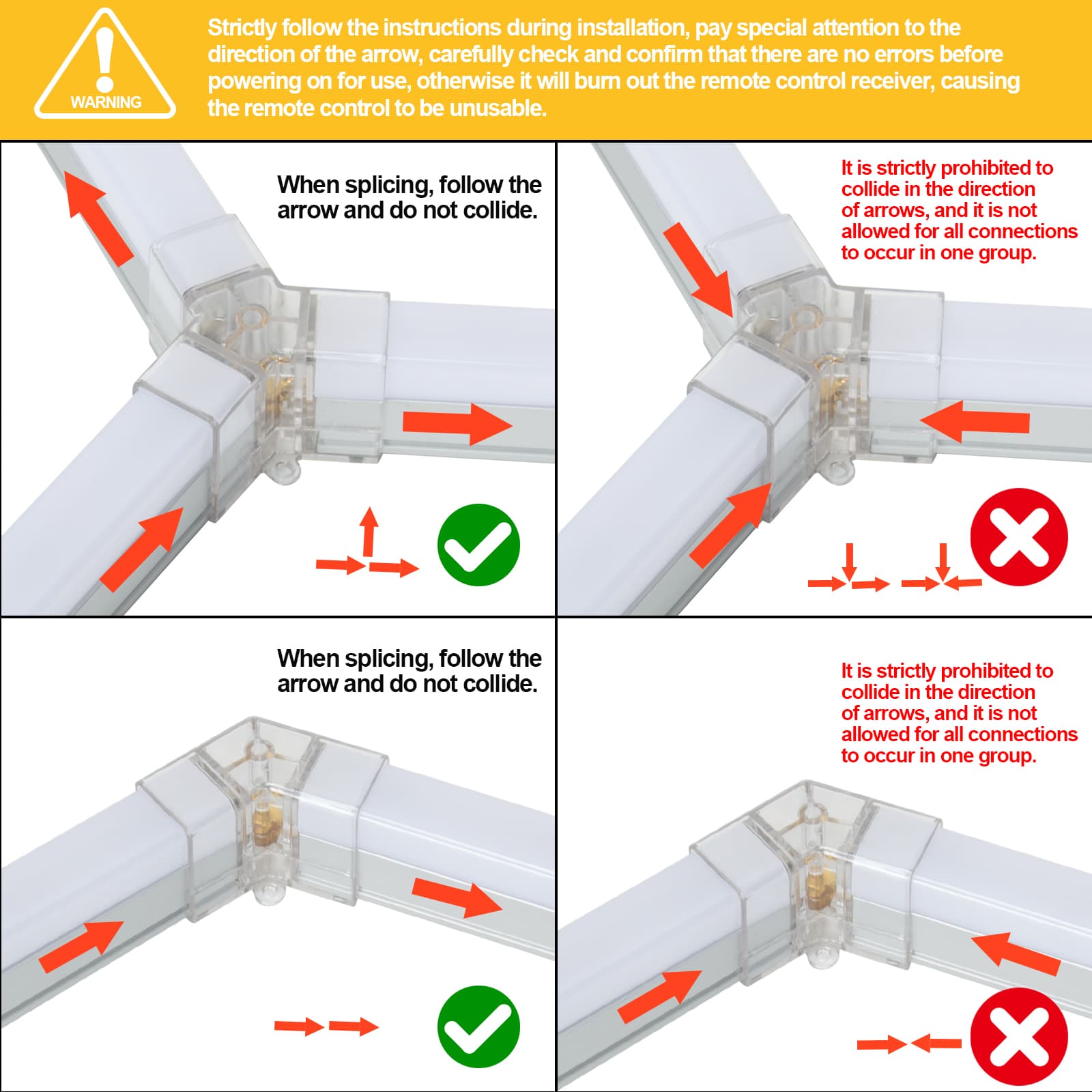 WARNING

Strictly follow the instructions during installation, pay special attention to the direction of the arrow, carefully check and confirm that there are no errors before powering on for use, otherwise it will burn out the remote control receiver, causing the remote control to be unusable.

When splicing, follow the arrow and do not collide.

It is strictly prohibited to collide in the direction of arrows, and it is not allowed for all connections to occur in one group.

When splicing, follow the arrow and do not collide.

It is strictly prohibited to collide in the direction of arrows, and it is not allowed for all connections to occur in one group.