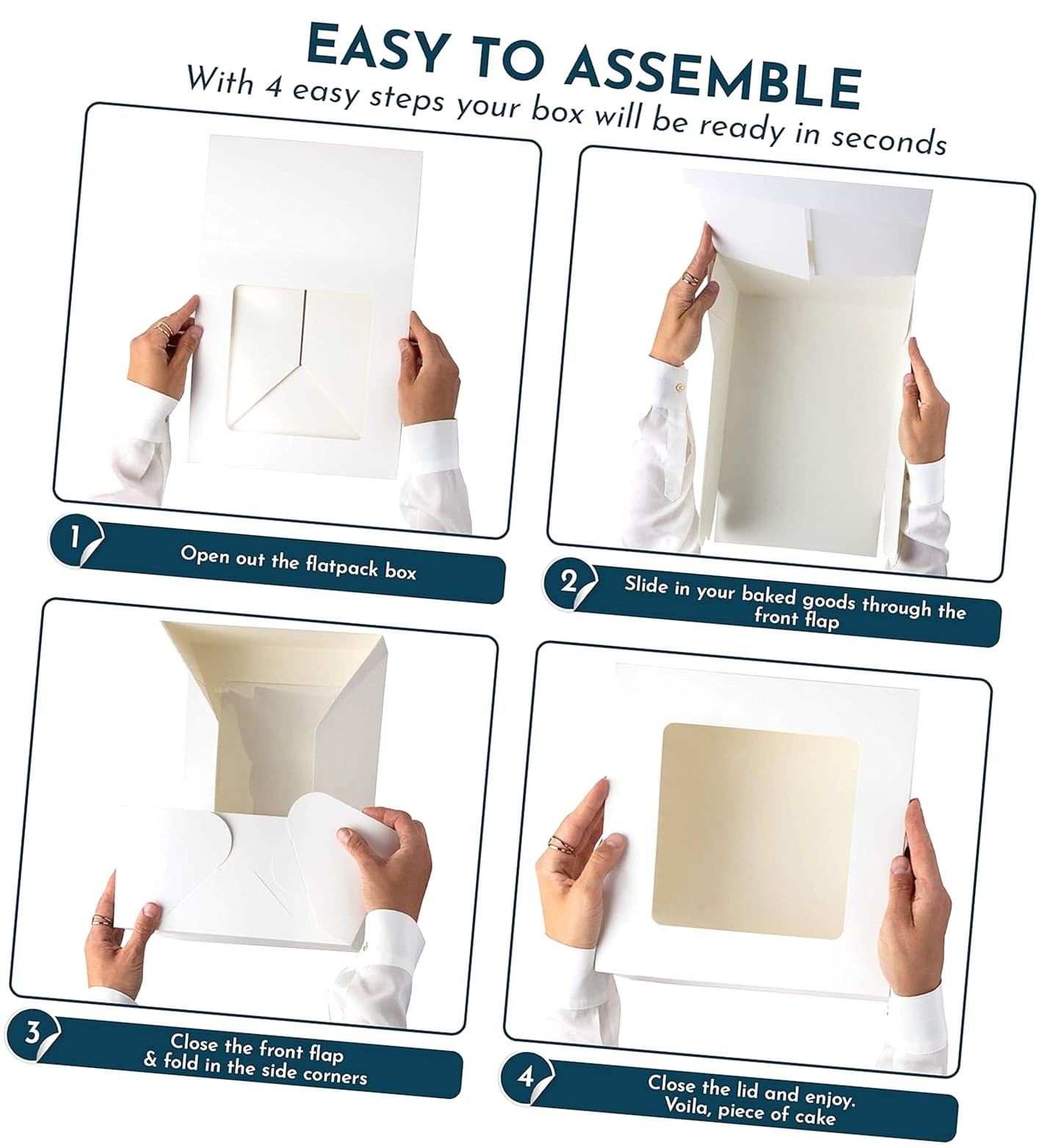 EASY TO ASSEMBLE
With 4 easy steps your box will be ready in seconds

1
Open out the flatpack box

2
Slide in your baked goods through the front flap

3
Close the front flap & fold in the side corners

4
Close the lid and enjoy. Voila, piece of cake