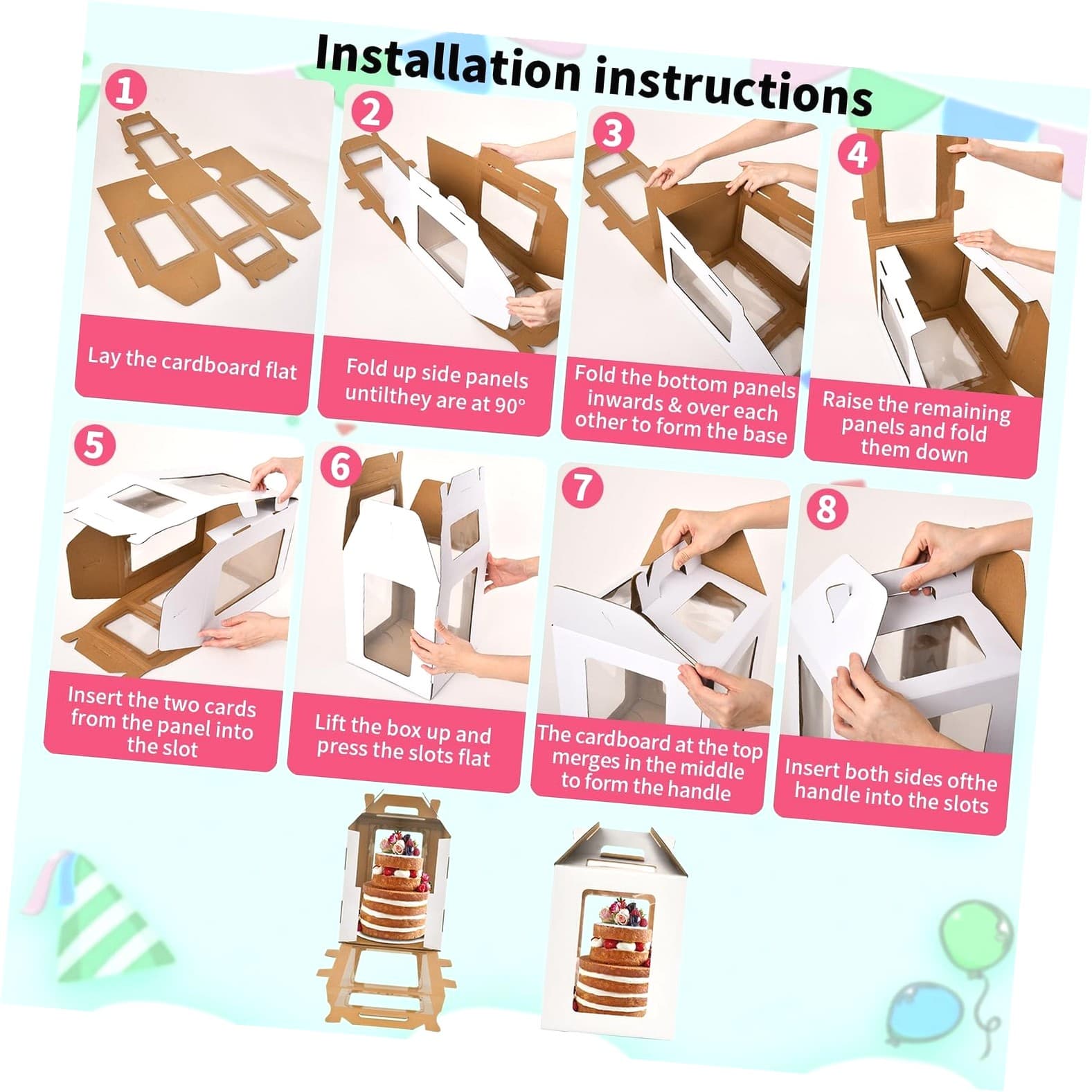 Installation instructions

1
Lay the cardboard flat

2
Fold up side panels untilthey are at 90°

3
Fold the bottom panels inwards & over each other to form the base

4
Raise the remaining panels and fold them down

5
Insert the two cards from the panel into the slot

6
Lift the box up and press the slots flat

7
The cardboard at the top merges in the middle to form the handle

8
Insert both sides ofthe handle into the slots