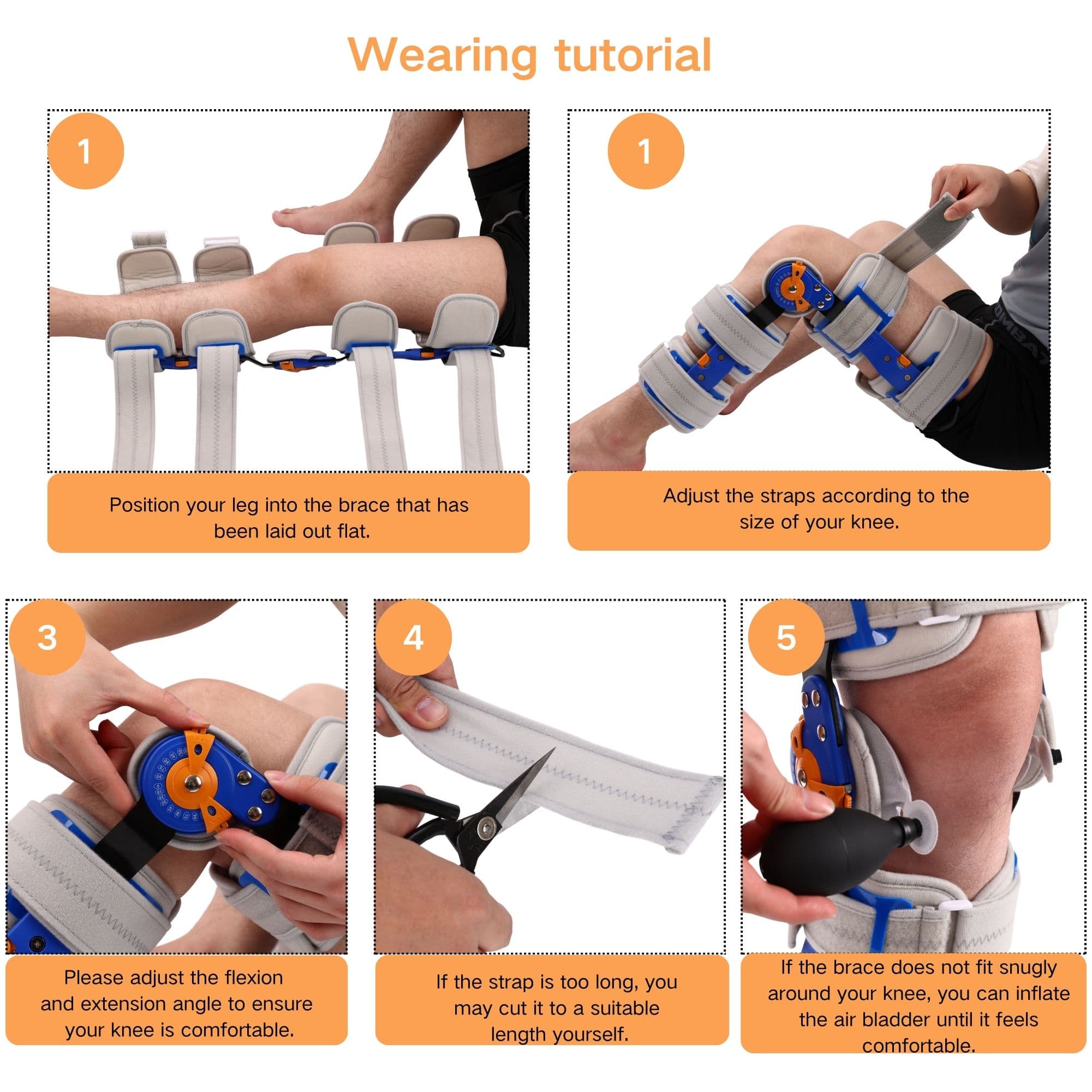 Wearing tutorial

1

Position your leg into the brace that has been laid out flat.

1

Adjust the straps according to the size of your knee.

3

Please adjust the flexion and extension angle to ensure your knee is comfortable.

4

If the strap is too long, you may cut it to a suitable length yourself.

5

If the brace does not fit snugly around your knee, you can inflate the air bladder until it feels comfortable.