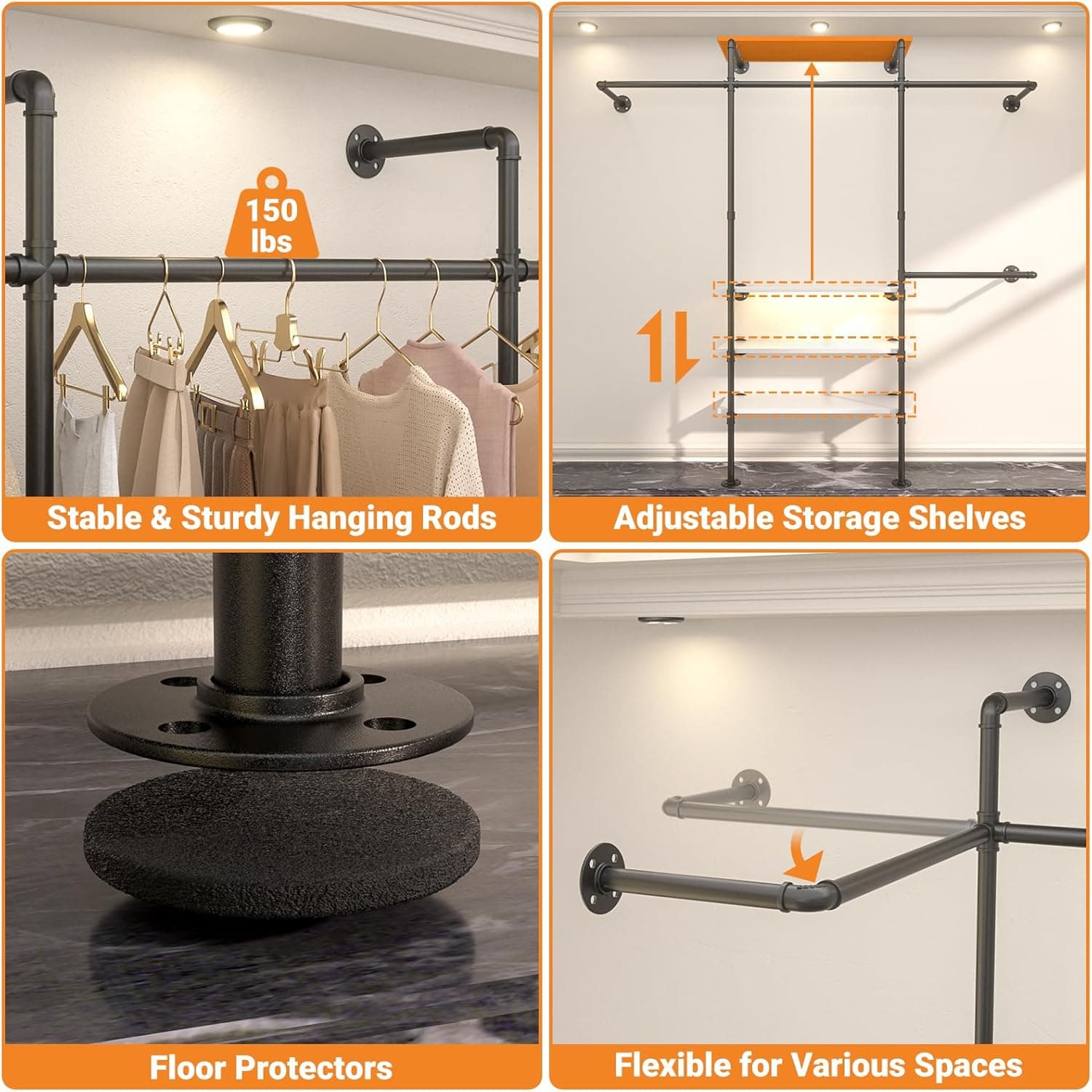 150 lbs

Stable & Sturdy Hanging Rods

Adjustable Storage Shelves

Floor Protectors

Flexible for Various Spaces