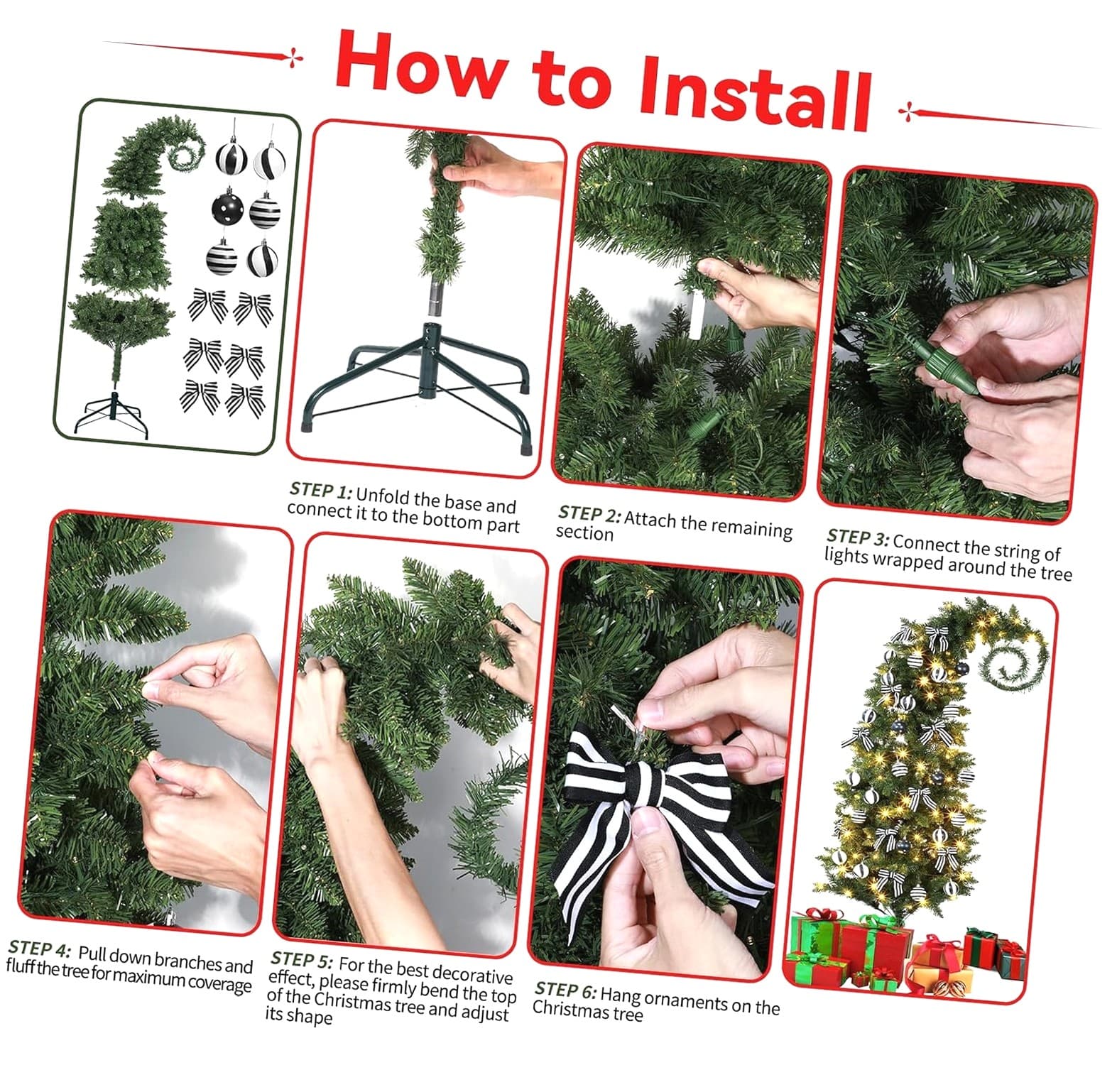 How to Install

STEP 1: Unfold the base and connect it to the bottom part

STEP 2: Attach the remaining section

STEP 3: Connect the string of lights wrapped around the tree

STEP 4: Pull down branches and fluff the tree for maximum coverage

STEP 5: For the best decorative effect, please firmly bend the top of the Christmas tree and adjust its shape

STEP 6: Hang ornaments on the Christmas tree