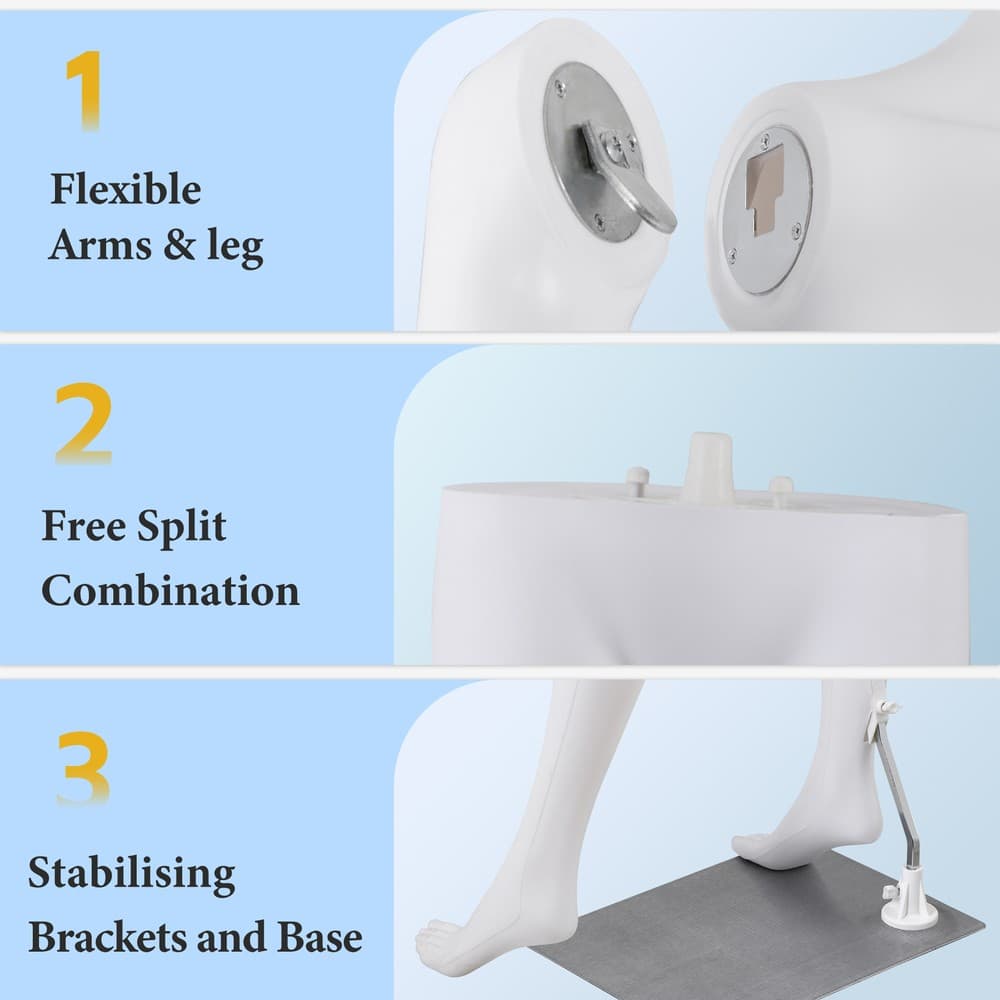 1

Flexible Arms & leg

2

Free Split Combination

3

Stabilising Brackets and Base