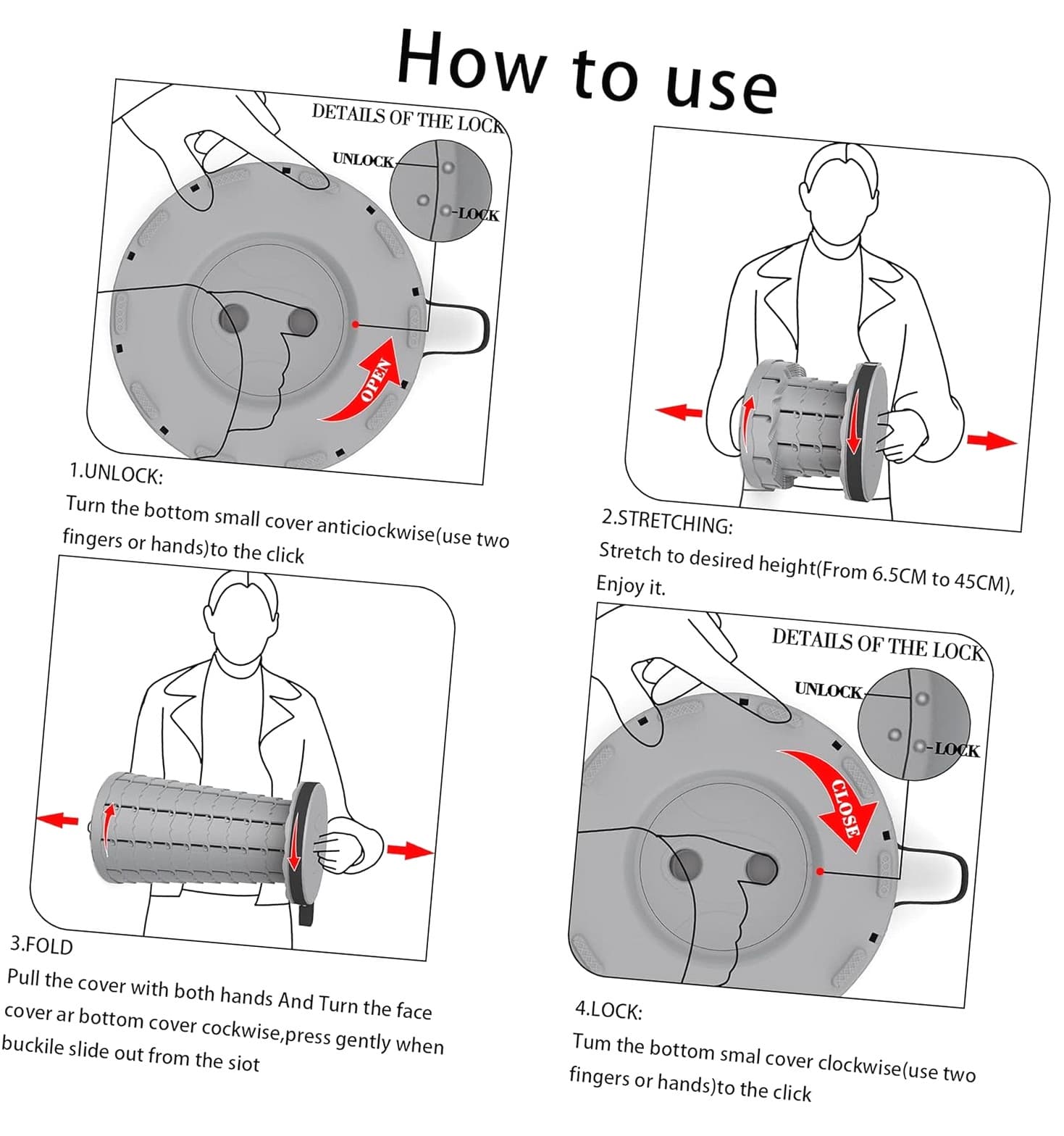 How to use

DETAILS OF THE LOCK
UNLOCK
LOCK
OPEN

1.UNLOCK:
Turn the bottom small cover anticiockwise(use two fingers or hands)to the click

2.STRETCHING:
Stretch to desired height(From 6.5CM to 45CM), Enjoy it.

3.FOLD
Pull the cover with both hands And Turn the face cover ar bottom cover cockwise,press gently when buckile slide out from the siot

DETAILS OF THE LOCK
UNLOCK
LOCK
CLOSE

4.LOCK:
Tum the bottom smal cover clockwise(use two fingers or hands)to the click