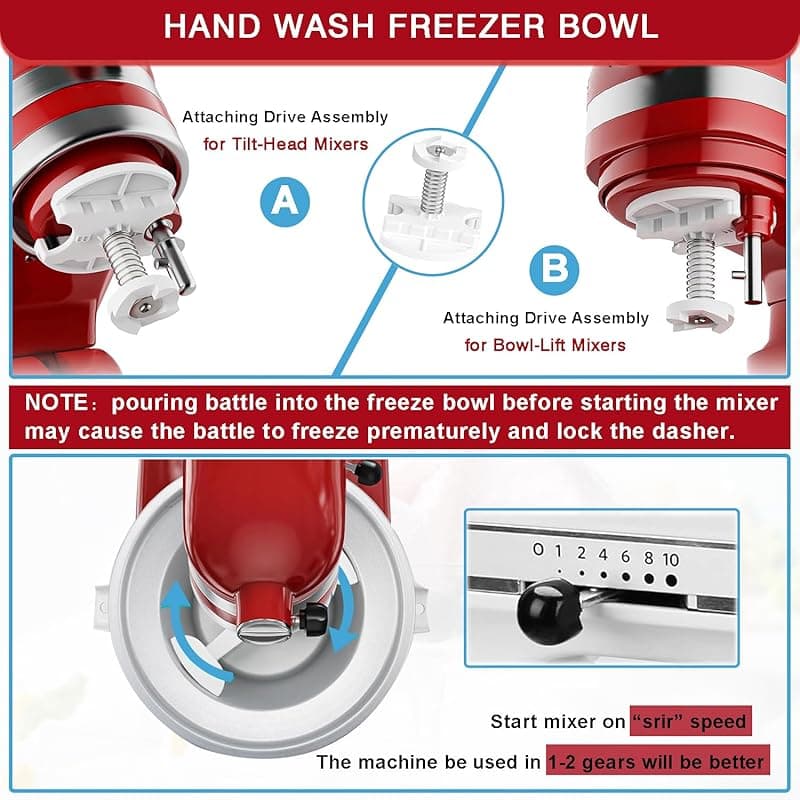 HAND WASH FREEZER BOWL

Attaching Drive Assembly
for Tilt-Head Mixers

A

B

Attaching Drive Assembly
for Bowl-Lift Mixers

NOTE: pouring battle into the freeze bowl before starting the mixer may cause the battle to freeze prematurely and lock the dasher.

0 1 2 4 6 8 10

Start mixer on "srir" speed

The machine be used in 1-2 gears will be better