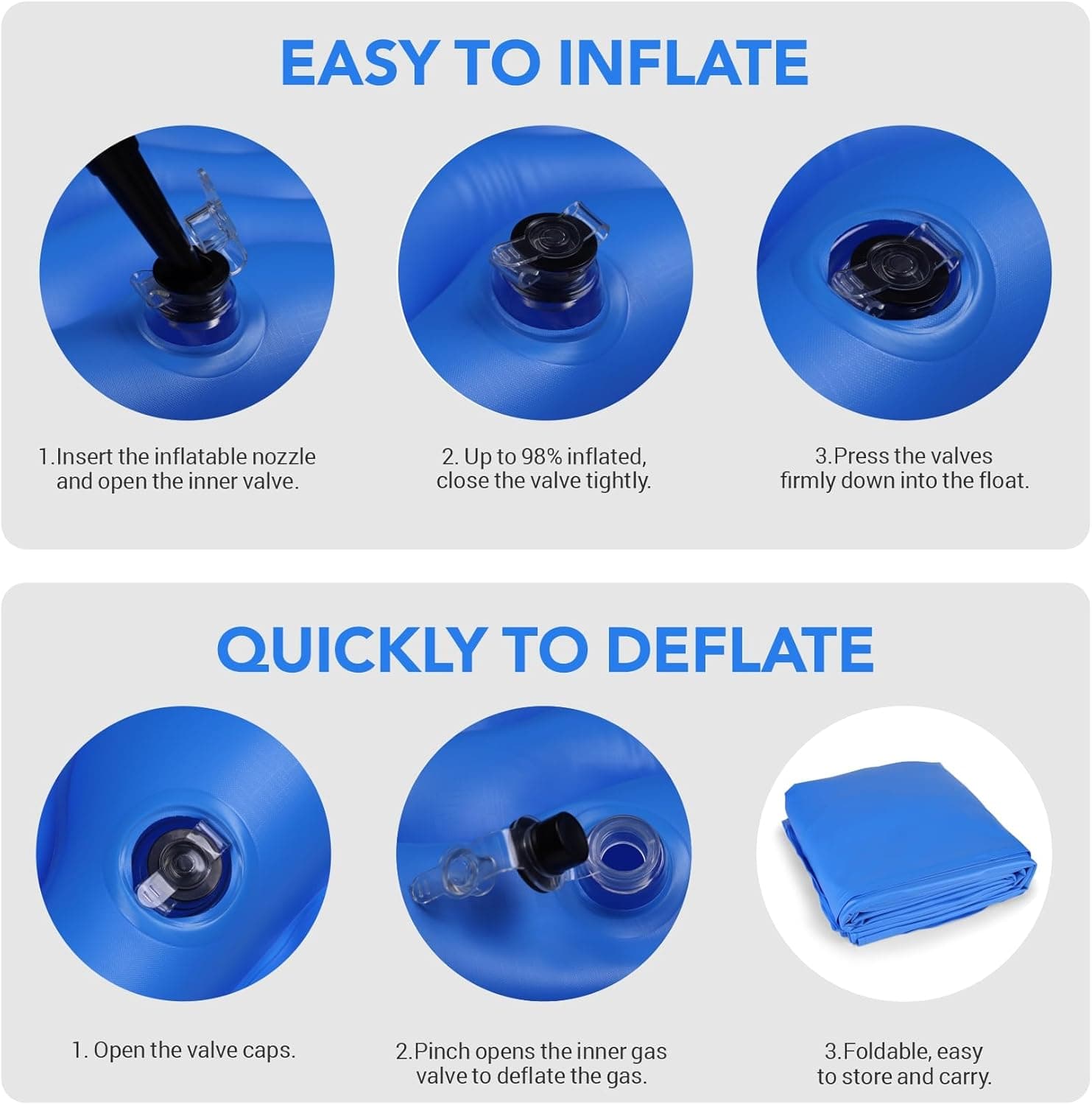 EASY TO INFLATE

1.Insert the inflatable nozzle and open the inner valve.

2. Up to 98% inflated, close the valve tightly.

3.Press the valves firmly down into the float.

QUICKLY TO DEFLATE

1. Open the valve caps.

2.Pinch opens the inner gas valve to deflate the gas.

3.Foldable, easy to store and carry.