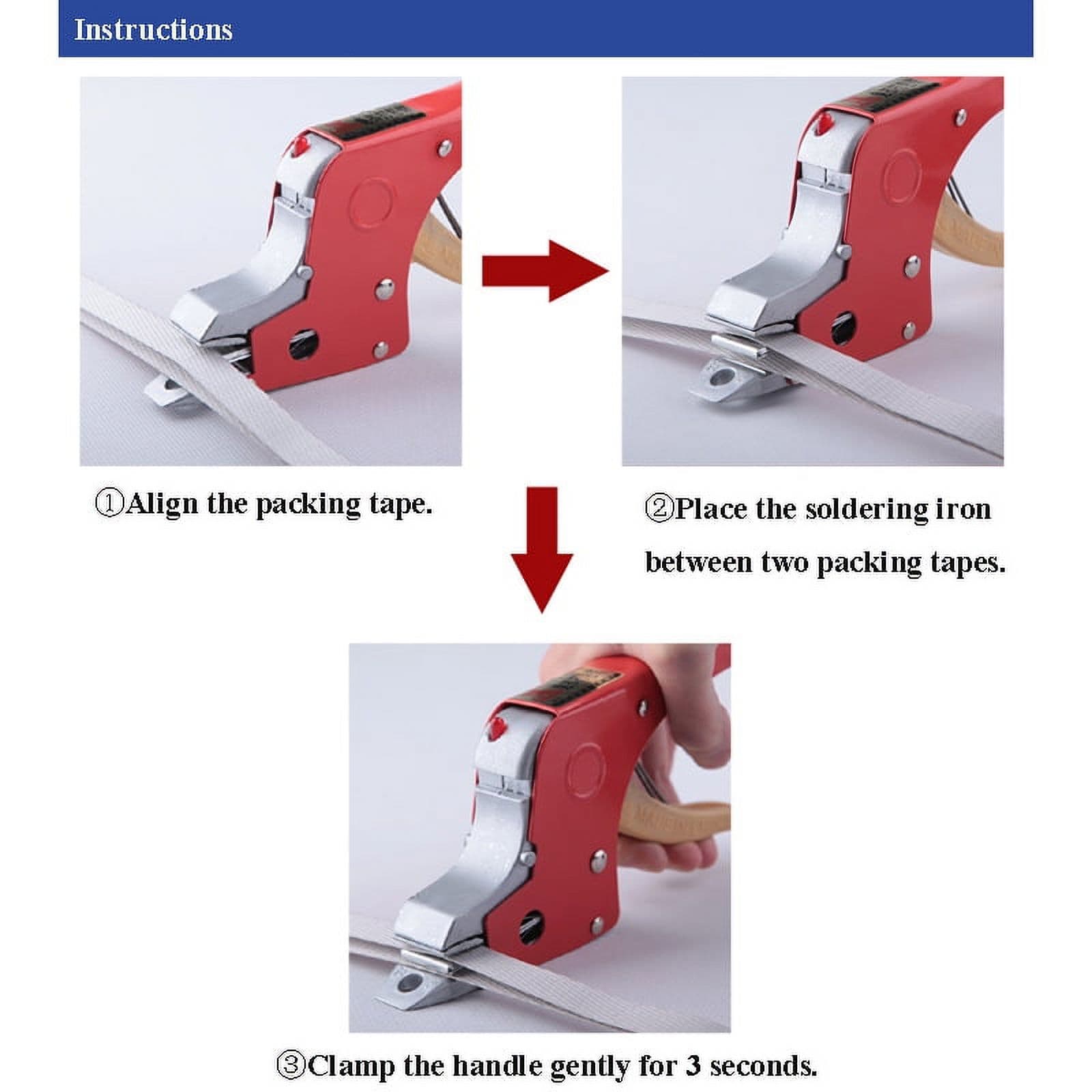 Instructions

①Align the packing tape.

②Place the soldering iron between two packing tapes.

③Clamp the handle gently for 3 seconds.