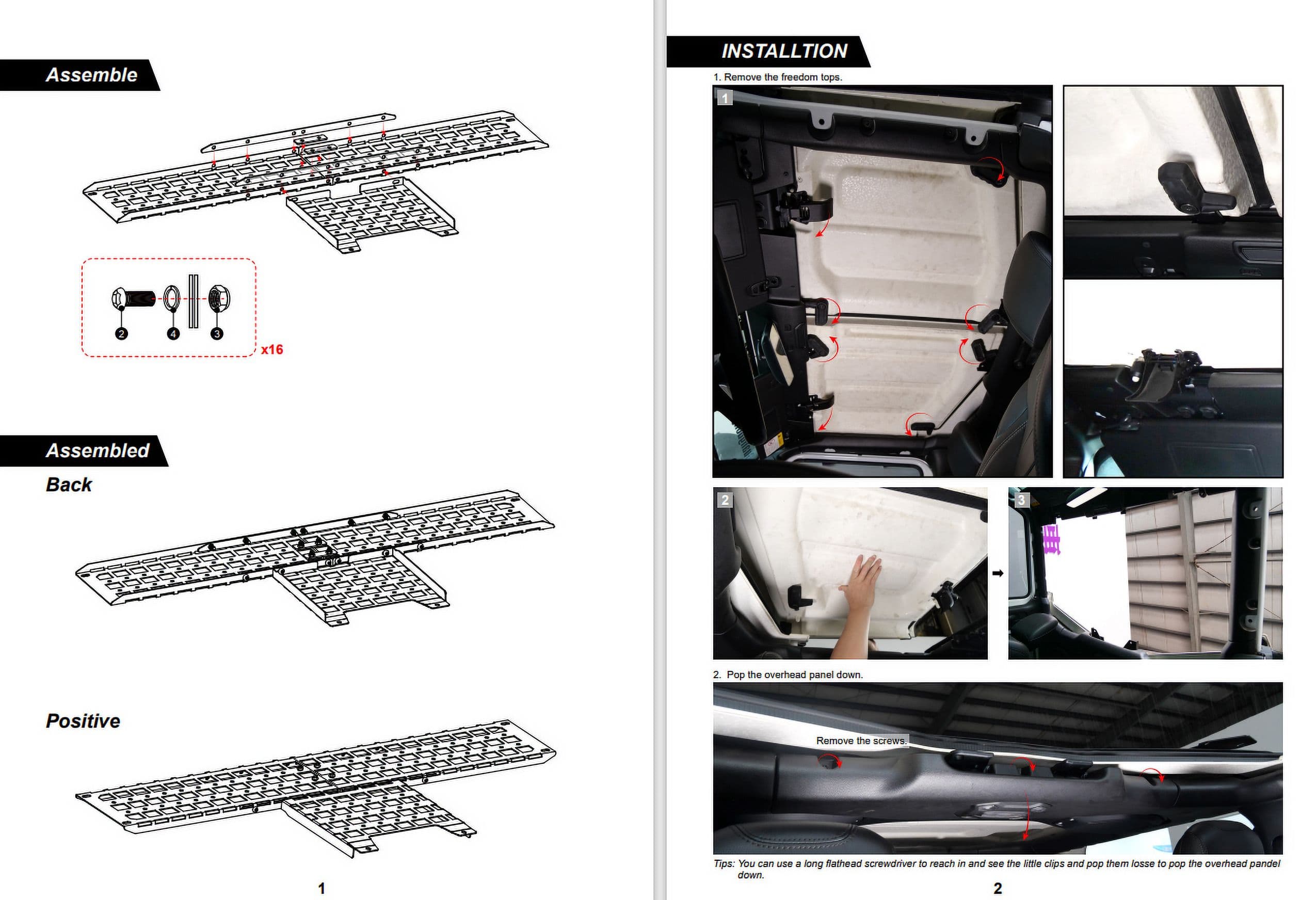 Assemble

2 4 3

x16

Assembled

Back

Positive

1

INSTALLTION

1. Remove the freedom tops.

1

2

3

2. Pop the overhead panel down.

Remove the screws.

Tips: You can use a long flathead screwdriver to reach in and see the little clips and pop them losse to pop the overhead pandel down.

2