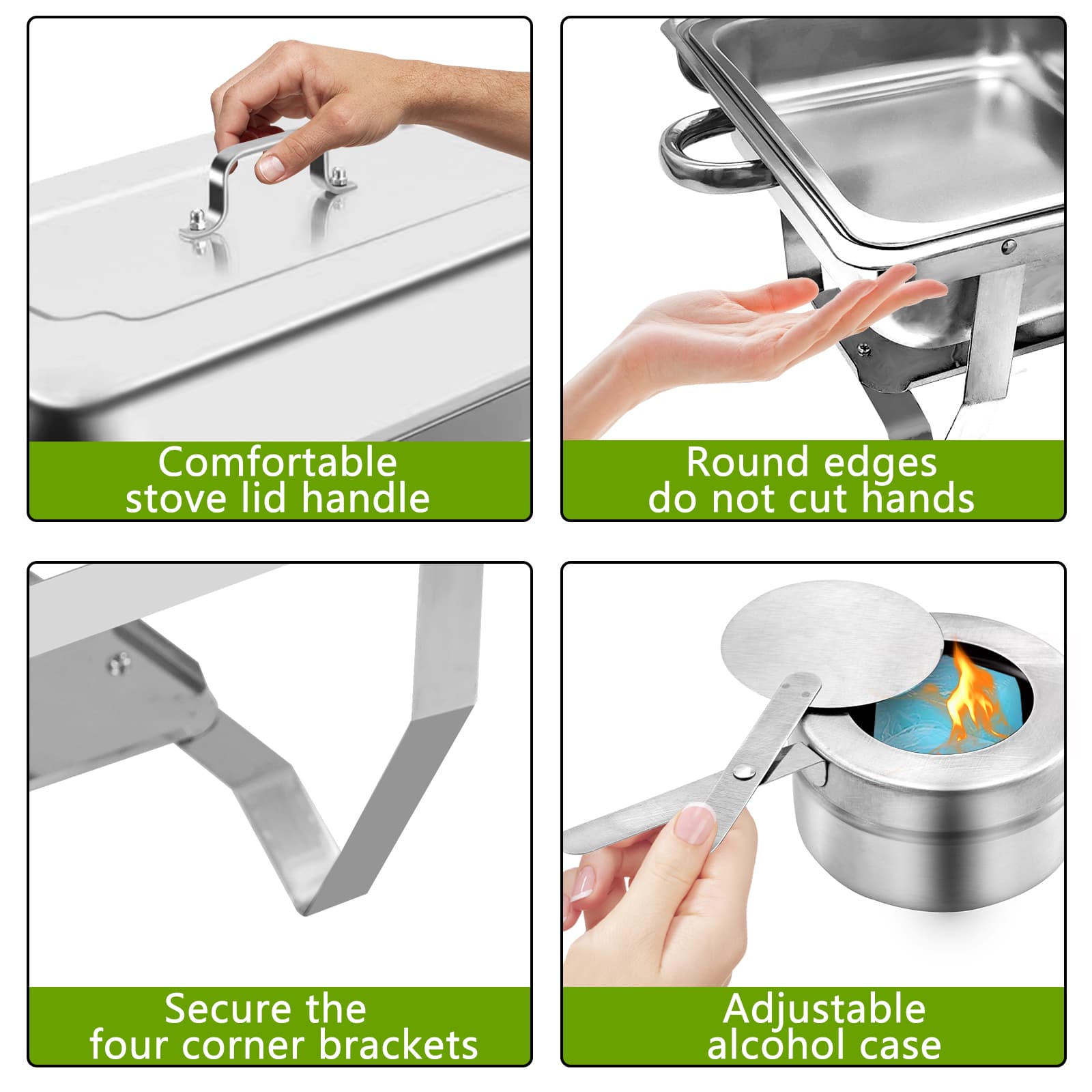 Comfortable
stove lid handle

Round edges
do not cut hands

Secure the
four corner brackets

Adjustable
alcohol case