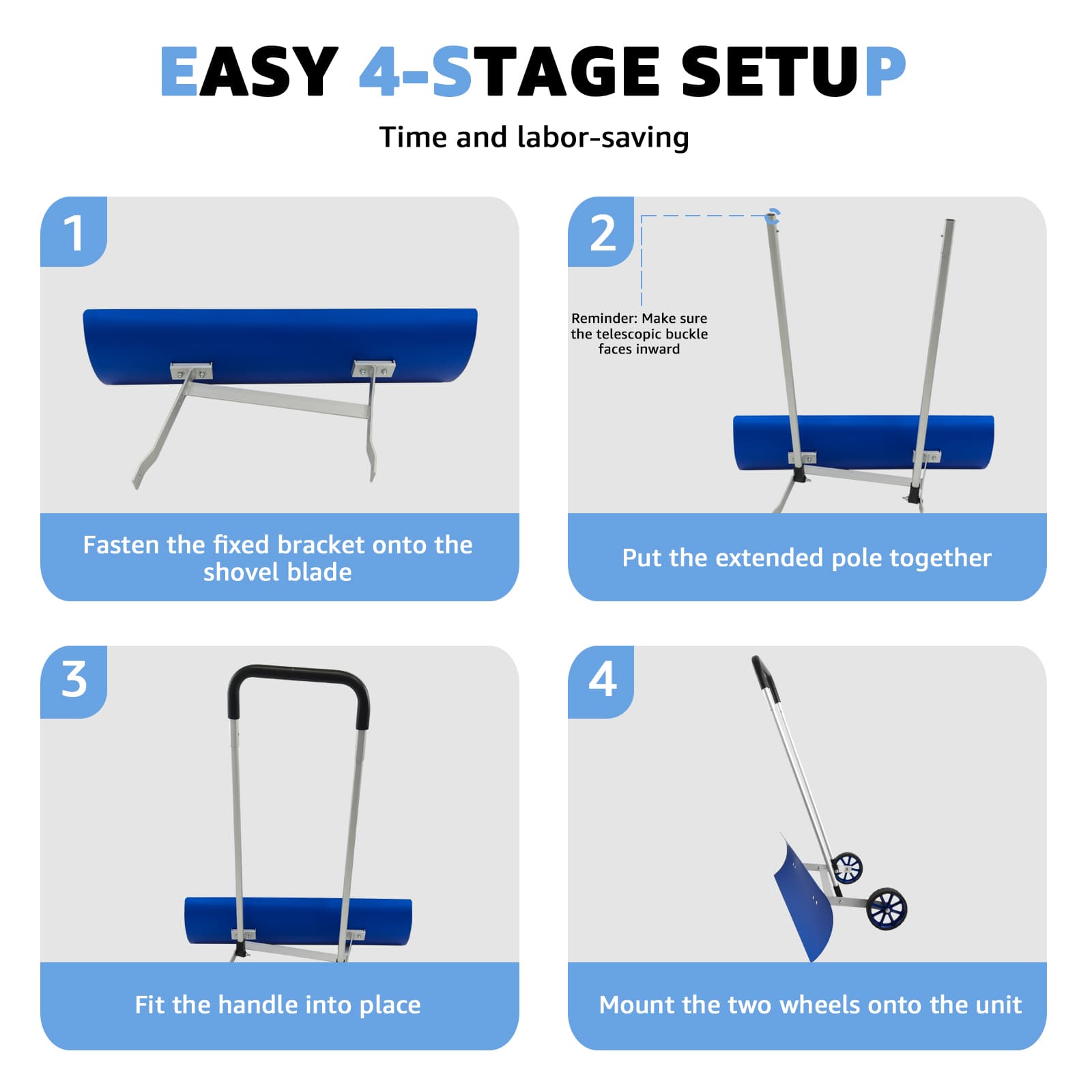 EASY 4-STAGE SETUP

Time and labor-saving

1

Fasten the fixed bracket onto the shovel blade

2

Reminder: Make sure the telescopic buckle faces inward

Put the extended pole together

3

Fit the handle into place

4

Mount the two wheels onto the unit