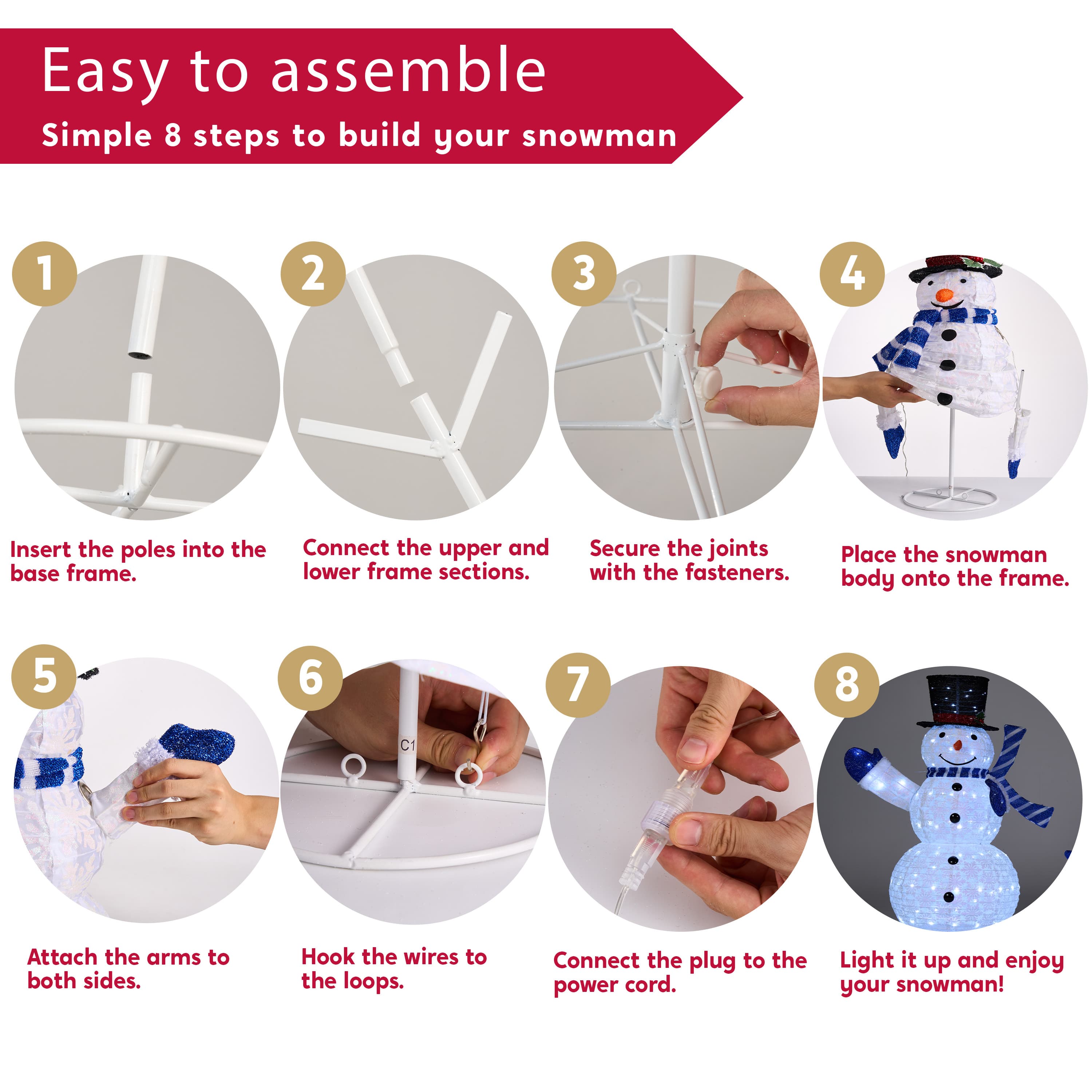 Easy to assemble

Simple 8 steps to build your snowman

1

Insert the poles into the base frame.

2

Connect the upper and lower frame sections.

3

Secure the joints with the fasteners.

4

Place the snowman body onto the frame.

5

Attach the arms to both sides.

6

C1

Hook the wires to the loops.

7

Connect the plug to the power cord.

8

Light it up and enjoy your snowman!