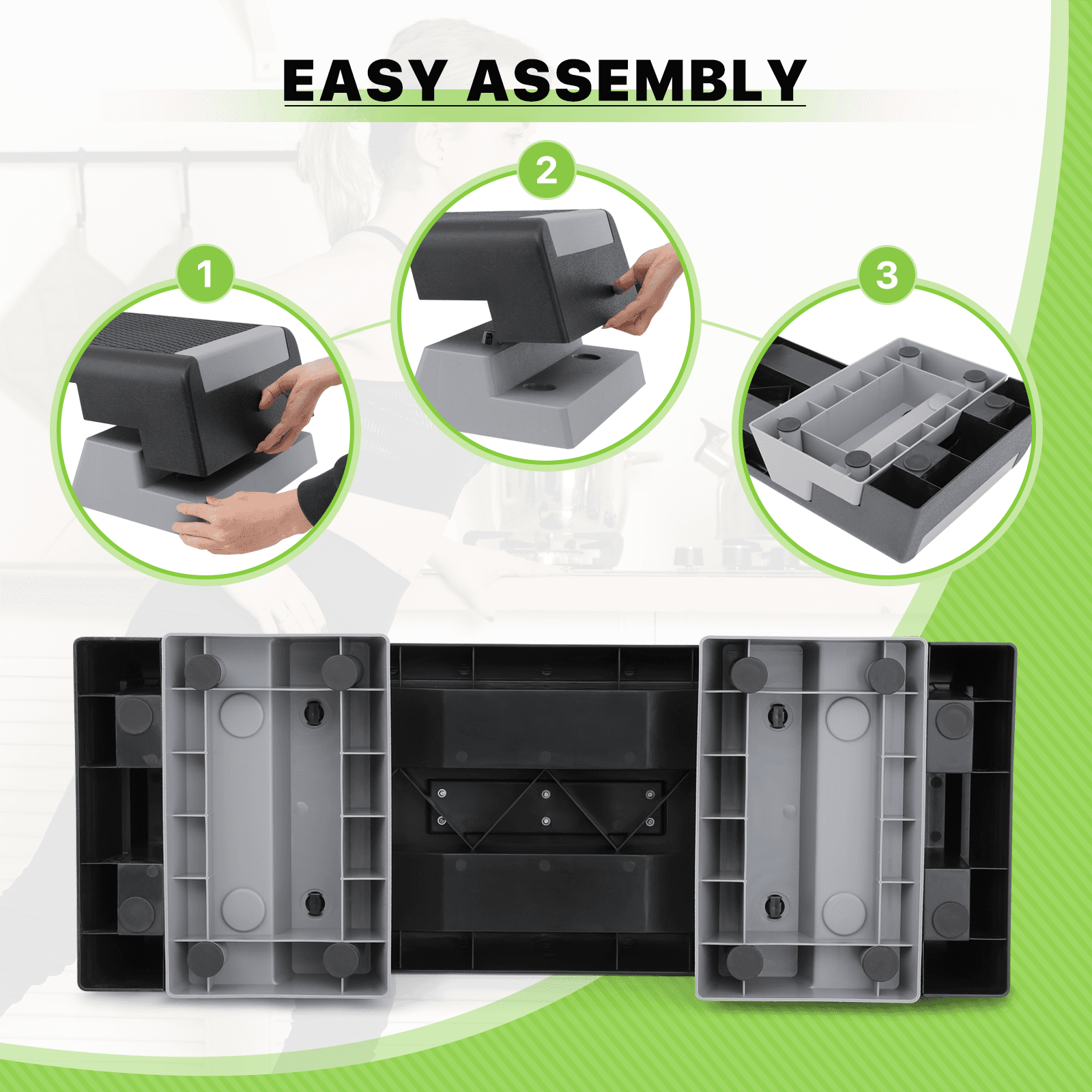 EASY ASSEMBLY

1

2

3