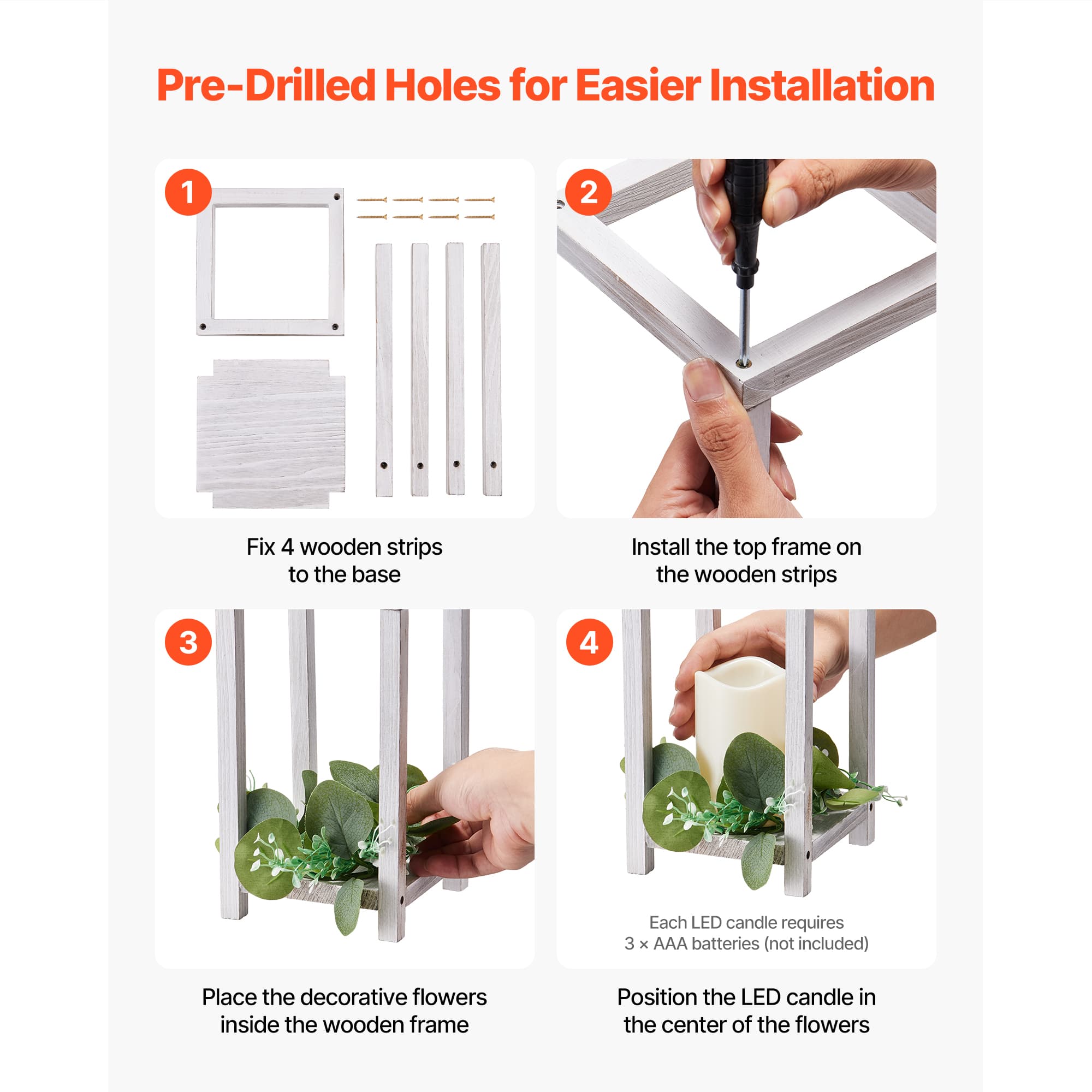 Pre-Drilled Holes for Easier Installation

1

Fix 4 wooden strips to the base

2

Install the top frame on the wooden strips

3

Place the decorative flowers inside the wooden frame

4

Each LED candle requires 3 × AAA batteries (not included)

Position the LED candle in the center of the flowers