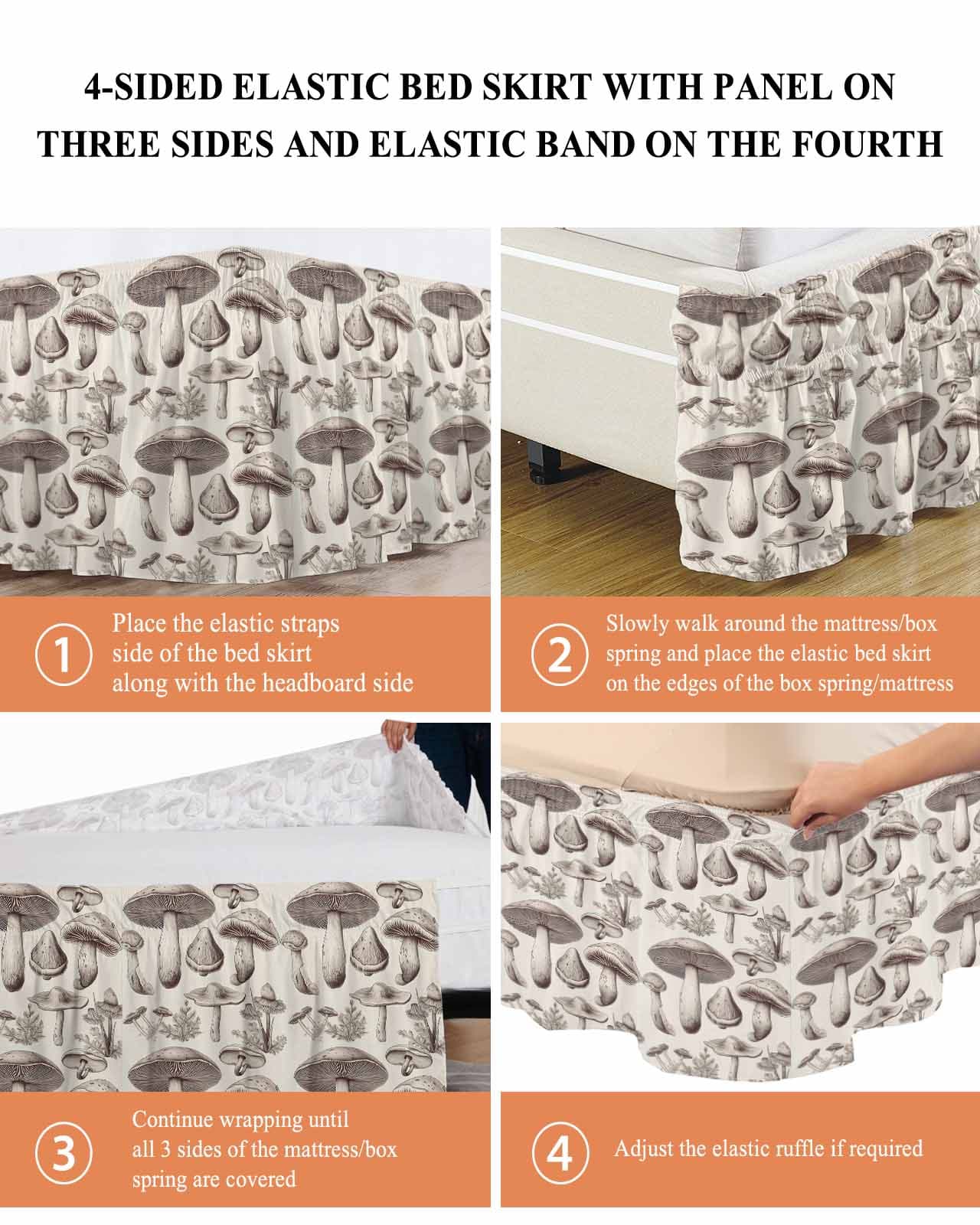 4-SIDED ELASTIC BED SKIRT WITH PANEL ON THREE SIDES AND ELASTIC BAND ON THE FOURTH

1 Place the elastic straps side of the bed skirt along with the headboard side

2 Slowly walk around the mattress/box spring and place the elastic bed skirt on the edges of the box spring/mattress

3 Continue wrapping until all 3 sides of the mattress/box spring are covered

4 Adjust the elastic ruffle if required