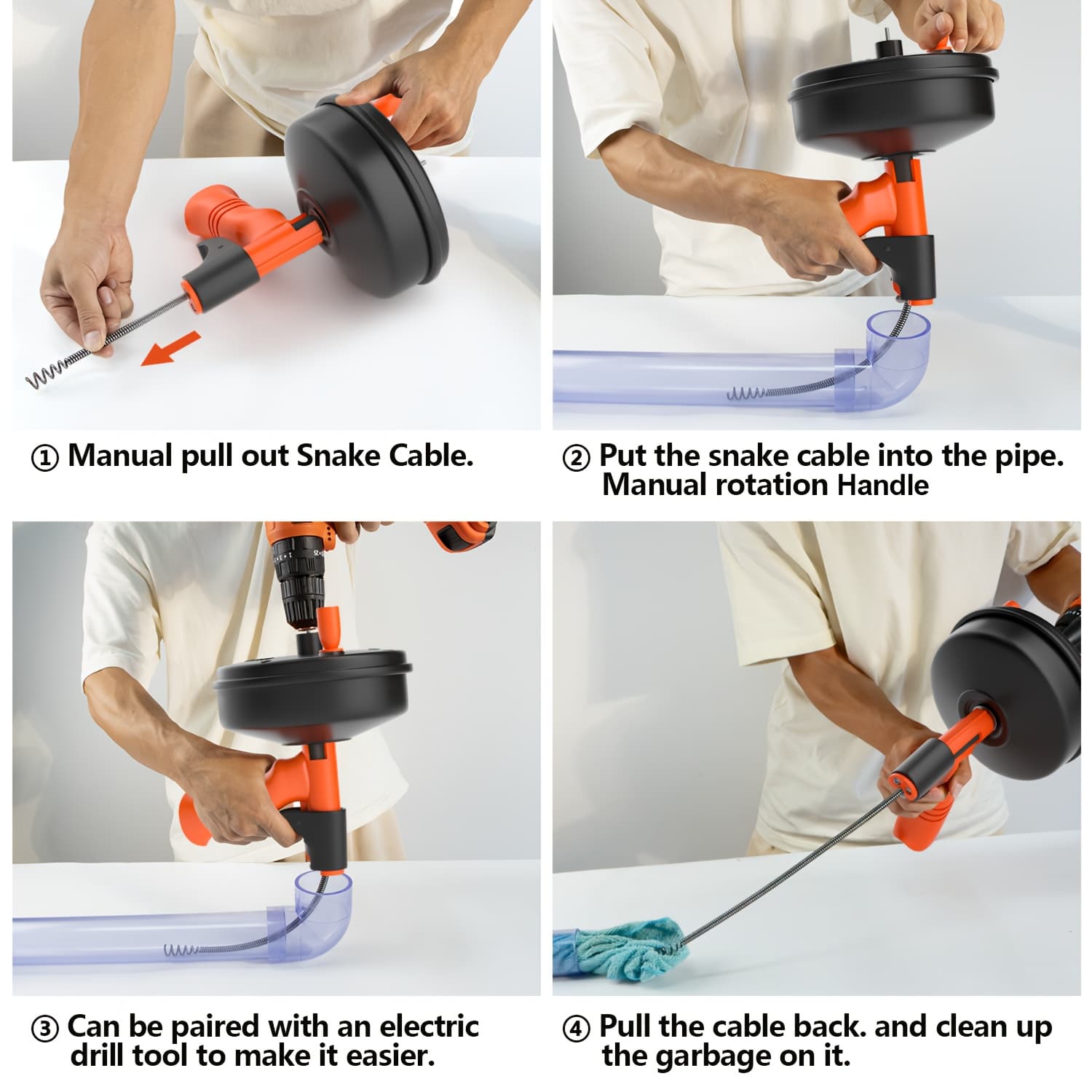 ① Manual pull out Snake Cable.

② Put the snake cable into the pipe. Manual rotation Handle

③ Can be paired with an electric drill tool to make it easier.

④ Pull the cable back. and clean up the garbage on it.